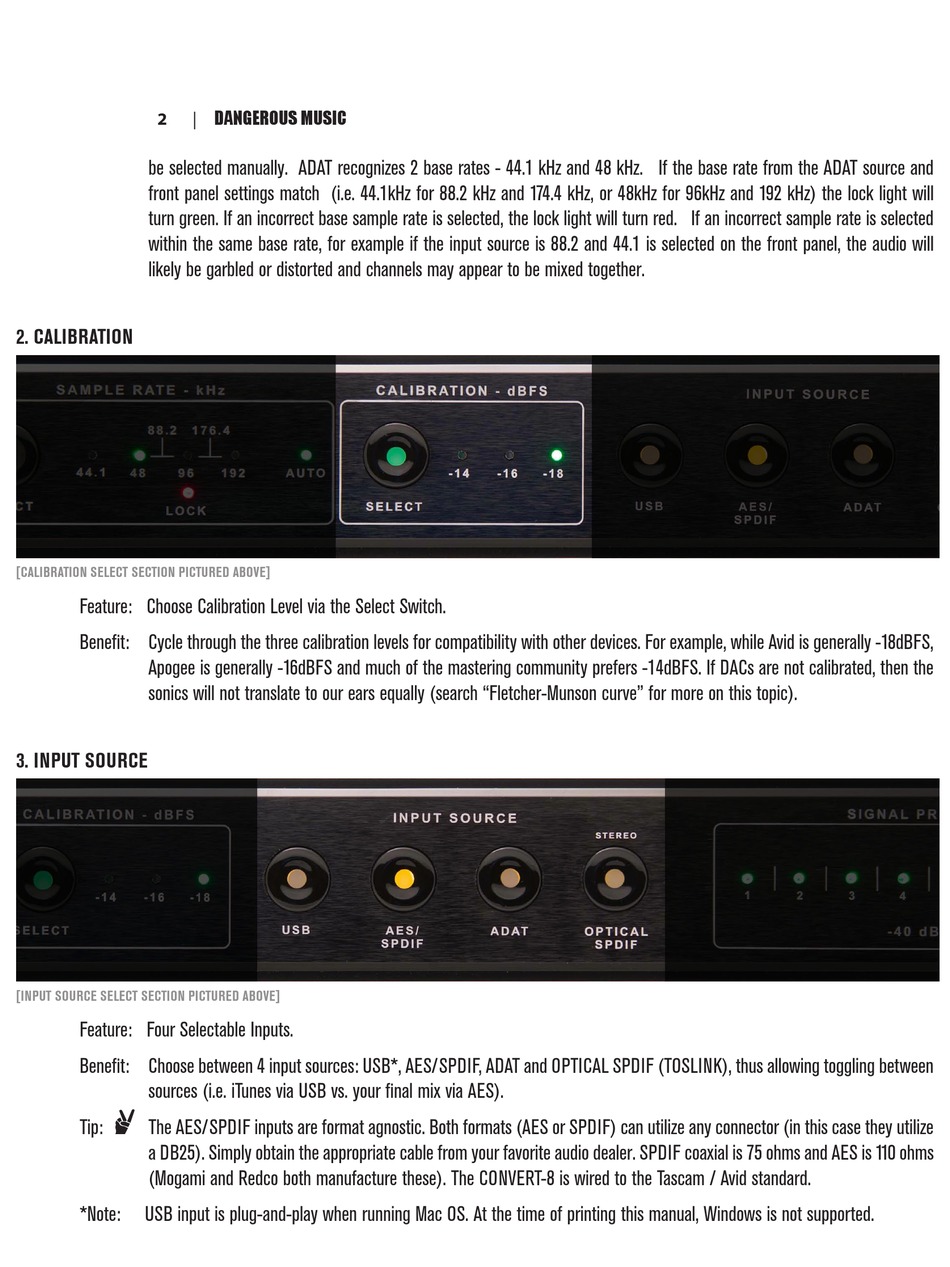 2 | DANGEROUS MUSIC

be selected manually. ADAT recognizes 2 base rates - 44.1 kHz and 48 kHz. If the base rate from the ADAT source and front panel settings match (i.e. 44.1kHz for 88.2 kHz and 174.4 kHz, or 48kHz for 96kHz and 192 kHz) the lock light will turn green. If an incorrect base sample rate is selected, the lock light will turn red. If an incorrect sample rate is selected within the same base rate, for example if the input source is 88.2 and 44.1 is selected on the front panel, the audio will likely be garbled or distorted and channels may appear to be mixed together.

2. CALIBRATION

SAMPLE RATE - kHz
88.2 176.4
44.1 48 96 192 AUTO
CT LOCK
CALIBRATION - dBFS
-14 -16 -18
SELECT
INPUT SOURCE
USB AES/ SPDIF ADAT

[CALIBRATION SELECT SECTION PICTURED ABOVE]

Feature: Choose Calibration Level via the Select Switch.

Benefit: Cycle through the three calibration levels for compatibility with other devices. For example, while Avid is generally -18dBFS, Apogee is generally -16dBFS and much of the mastering community prefers -14dBFS. If DACs are not calibrated, then the sonics will not translate to our ears equally (search “Fletcher-Munson curve” for more on this topic).

3. INPUT SOURCE

CALIBRATION - dBFS
-14 -16 -18
SELECT
INPUT SOURCE
STEREO
USB AES/ SPDIF ADAT OPTICAL SPDIF
SIGNAL PR
1 2 3 4
-40 dB

[INPUT SOURCE SELECT SECTION PICTURED ABOVE]

Feature: Four Selectable Inputs.

Benefit: Choose between 4 input sources: USB*, AES/SPDIF, ADAT and OPTICAL SPDIF (TOSLINK), thus allowing toggling between sources (i.e. iTunes via USB vs. your final mix via AES).

Tip: The AES/SPDIF inputs are format agnostic. Both formats (AES or SPDIF) can utilize any connector (in this case they utilize a DB25). Simply obtain the appropriate cable from your favorite audio dealer. SPDIF coaxial is 75 ohms and AES is 110 ohms (Mogami and Redco both manufacture these). The CONVERT-8 is wired to the Tascam / Avid standard.

*Note: USB input is plug-and-play when running Mac OS. At the time of printing this manual, Windows is not supported.