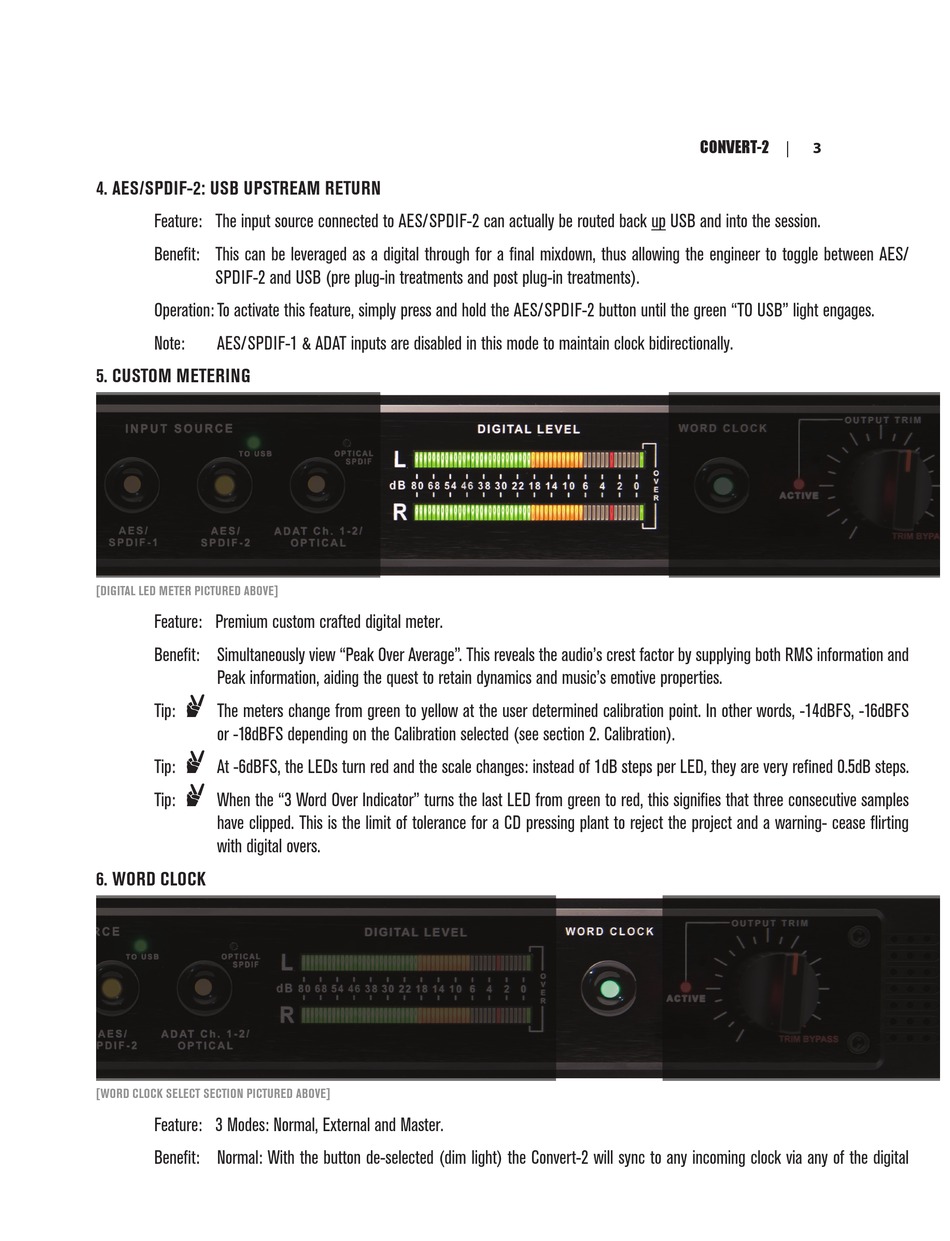 CONVERT-2 | 3

4. AES/SPDIF-2: USB UPSTREAM RETURN

Feature: The input source connected to AES/SPDIF-2 can actually be routed back up USB and into the session.

Benefit: This can be leveraged as a digital through for a final mixdown, thus allowing the engineer to toggle between AES/SPDIF-2 and USB (pre plug-in treatments and post plug-in treatments).

Operation: To activate this feature, simply press and hold the AES/SPDIF-2 button until the green "TO USB" light engages.

Note: AES/SPDIF-1 & ADAT inputs are disabled in this mode to maintain clock bidirectionally.

5. CUSTOM METERING

INPUT SOURCE TO USB OPTICAL SPDIF AES/ SPDIF-1 AES/ SPDIF-2 ADAT Ch. 1-2/ OPTICAL DIGITAL LEVEL L dB 80 68 54 46 38 30 22 18 14 10 6 4 2 0 R OVER WORD CLOCK OUTPUT TRIM ACTIVE TRIM BYPA

[DIGITAL LED METER PICTURED ABOVE]

Feature: Premium custom crafted digital meter.

Benefit: Simultaneously view "Peak Over Average". This reveals the audio's crest factor by supplying both RMS information and Peak information, aiding the quest to retain dynamics and music's emotive properties.

Tip: The meters change from green to yellow at the user determined calibration point. In other words, -14dBFS, -16dBFS or -18dBFS depending on the Calibration selected (see section 2. Calibration).

Tip: At -6dBFS, the LEDs turn red and the scale changes: instead of 1dB steps per LED, they are very refined 0.5dB steps.

Tip: When the "3 Word Over Indicator" turns the last LED from green to red, this signifies that three consecutive samples have clipped. This is the limit of tolerance for a CD pressing plant to reject the project and a warning- cease flirting with digital overs.

6. WORD CLOCK

RCE TO USB OPTICAL SPDIF AES/ PDIF-2 ADAT Ch. 1-2/ OPTICAL DIGITAL LEVEL L dB 80 68 54 46 38 30 22 18 14 10 6 4 2 0 R OVER WORD CLOCK OUTPUT TRIM ACTIVE TRIM BYPASS

[WORD CLOCK SELECT SECTION PICTURED ABOVE]

Feature: 3 Modes: Normal, External and Master.

Benefit: Normal: With the button de-selected (dim light) the Convert-2 will sync to any incoming clock via any of the digital