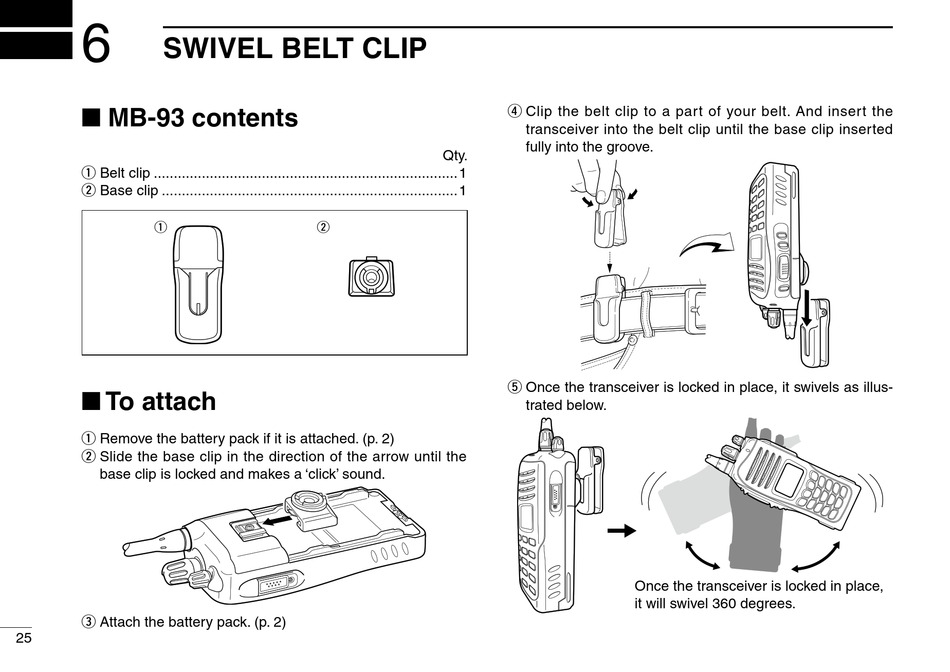 6 SWIVEL BELT CLIP

■ MB-93 contents

Qty.
① Belt clip ............................................................................ 1
② Base clip .......................................................................... 1

① ②

■ To attach

① Remove the battery pack if it is attached. (p. 2)
② Slide the base clip in the direction of the arrow until the base clip is locked and makes a ‘click’ sound.

③ Attach the battery pack. (p. 2)

④ Clip the belt clip to a part of your belt. And insert the transceiver into the belt clip until the base clip inserted fully into the groove.

⑤ Once the transceiver is locked in place, it swivels as illustrated below.

Once the transceiver is locked in place, it will swivel 360 degrees.

25