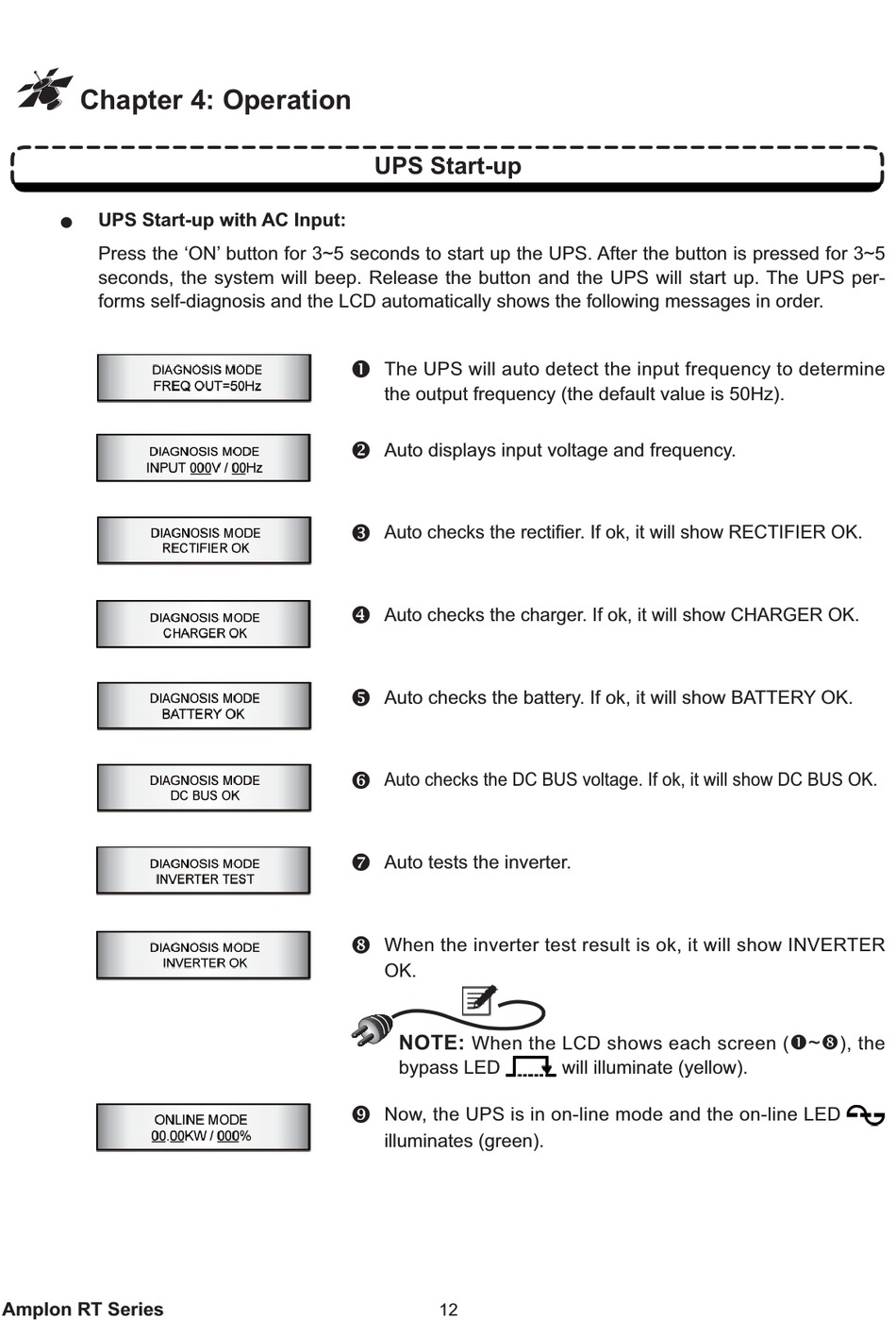 Chapter 4: Operation

UPS Start-up

● UPS Start-up with AC Input:

Press the ‘ON’ button for 3~5 seconds to start up the UPS. After the button is pressed for 3~5 seconds, the system will beep. Release the button and the UPS will start up. The UPS performs self-diagnosis and the LCD automatically shows the following messages in order.

DIAGNOSIS MODE
FREQ OUT=50Hz

❶ The UPS will auto detect the input frequency to determine the output frequency (the default value is 50Hz).

DIAGNOSIS MODE
INPUT 000V / 00Hz

❷ Auto displays input voltage and frequency.

DIAGNOSIS MODE
RECTIFIER OK

❸ Auto checks the rectifier. If ok, it will show RECTIFIER OK.

DIAGNOSIS MODE
CHARGER OK

❹ Auto checks the charger. If ok, it will show CHARGER OK.

DIAGNOSIS MODE
BATTERY OK

❺ Auto checks the battery. If ok, it will show BATTERY OK.

DIAGNOSIS MODE
DC BUS OK

❻ Auto checks the DC BUS voltage. If ok, it will show DC BUS OK.

DIAGNOSIS MODE
INVERTER TEST

❼ Auto tests the inverter.

DIAGNOSIS MODE
INVERTER OK

❽ When the inverter test result is ok, it will show INVERTER OK.

NOTE: When the LCD shows each screen (❶~❽), the bypass LED will illuminate (yellow).

ONLINE MODE
00.00KW / 000%

❾ Now, the UPS is in on-line mode and the on-line LED illuminates (green).

Amplon RT Series 12