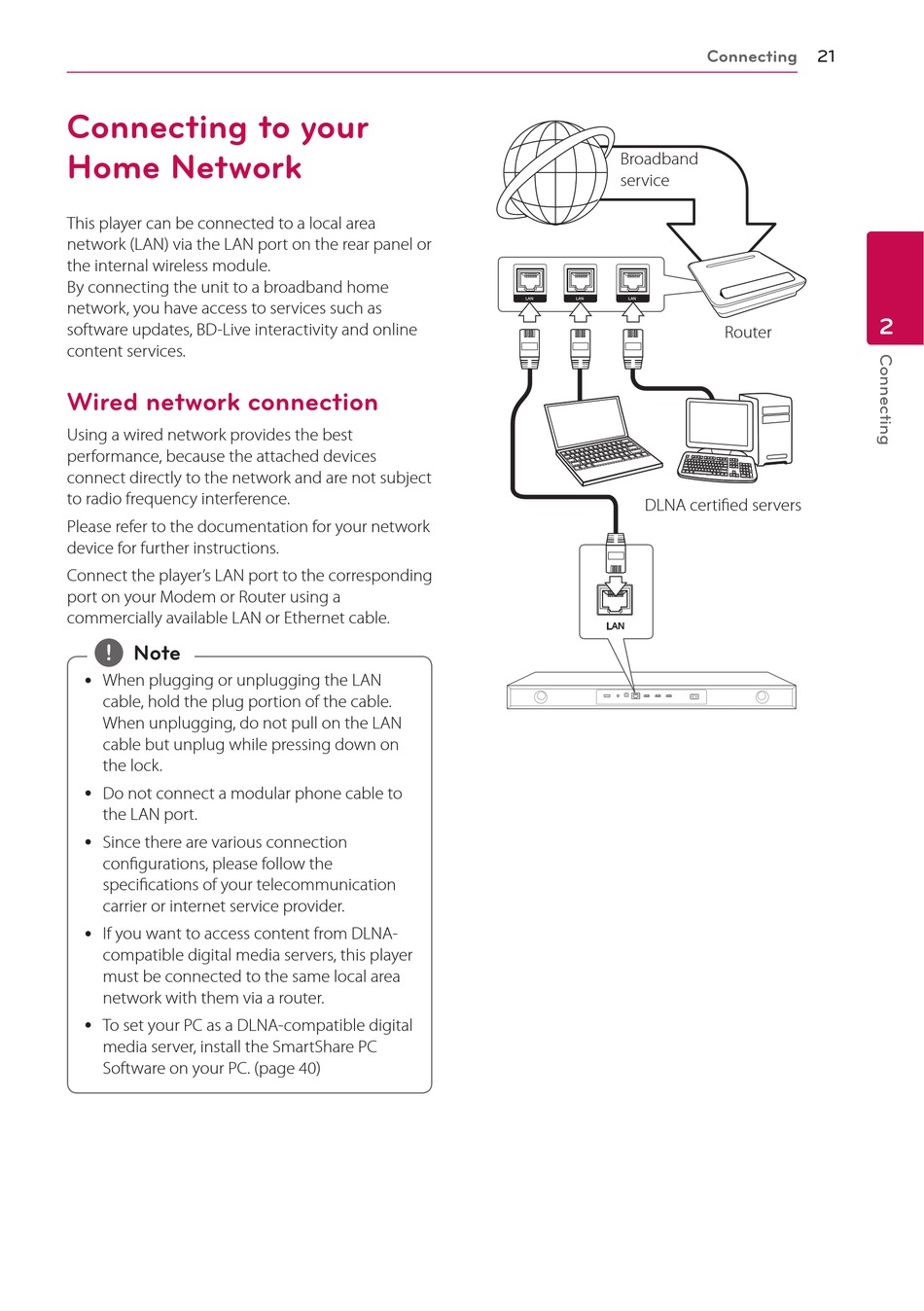 Connecting 21

Connecting to your Home Network

This player can be connected to a local area network (LAN) via the LAN port on the rear panel or the internal wireless module.
By connecting the unit to a broadband home network, you have access to services such as software updates, BD-Live interactivity and online content services.

Wired network connection

Using a wired network provides the best performance, because the attached devices connect directly to the network and are not subject to radio frequency interference.

Please refer to the documentation for your network device for further instructions.

Connect the player's LAN port to the corresponding port on your Modem or Router using a commercially available LAN or Ethernet cable.

Note

• When plugging or unplugging the LAN cable, hold the plug portion of the cable. When unplugging, do not pull on the LAN cable but unplug while pressing down on the lock.

• Do not connect a modular phone cable to the LAN port.

• Since there are various connection configurations, please follow the specifications of your telecommunication carrier or internet service provider.

• If you want to access content from DLNA-compatible digital media servers, this player must be connected to the same local area network with them via a router.

• To set your PC as a DLNA-compatible digital media server, install the SmartShare PC Software on your PC. (page 40)

Broadband service

LAN LAN LAN

Router

DLNA certified servers

LAN

2 Connecting