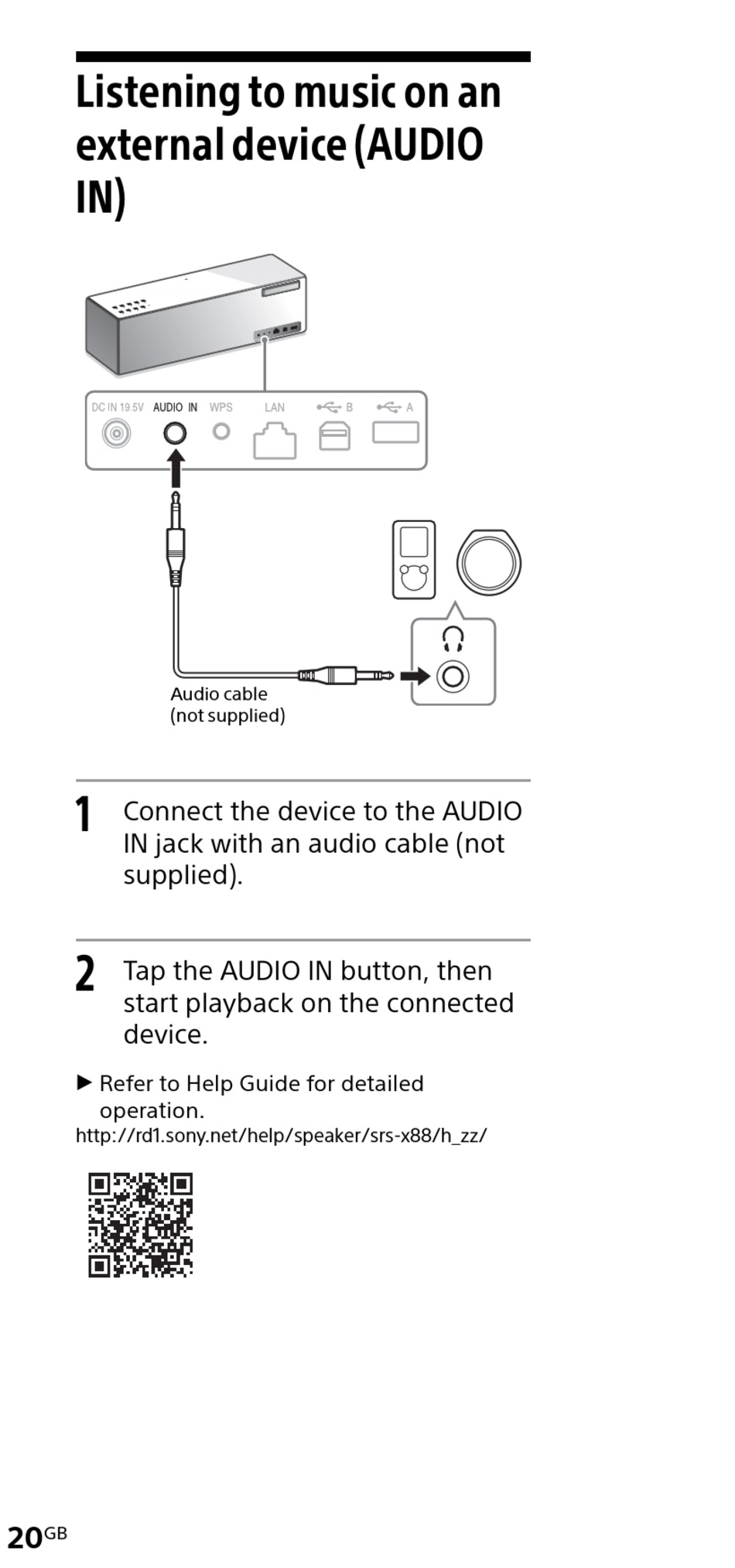 Listening to music on an external device (AUDIO IN)

DC IN 19.5V AUDIO IN WPS LAN B A

Audio cable
(not supplied)

1 Connect the device to the AUDIO IN jack with an audio cable (not supplied).

2 Tap the AUDIO IN button, then start playback on the connected device.

▶ Refer to Help Guide for detailed operation.
http://rd1.sony.net/help/speaker/srs-x88/h_zz/

20GB