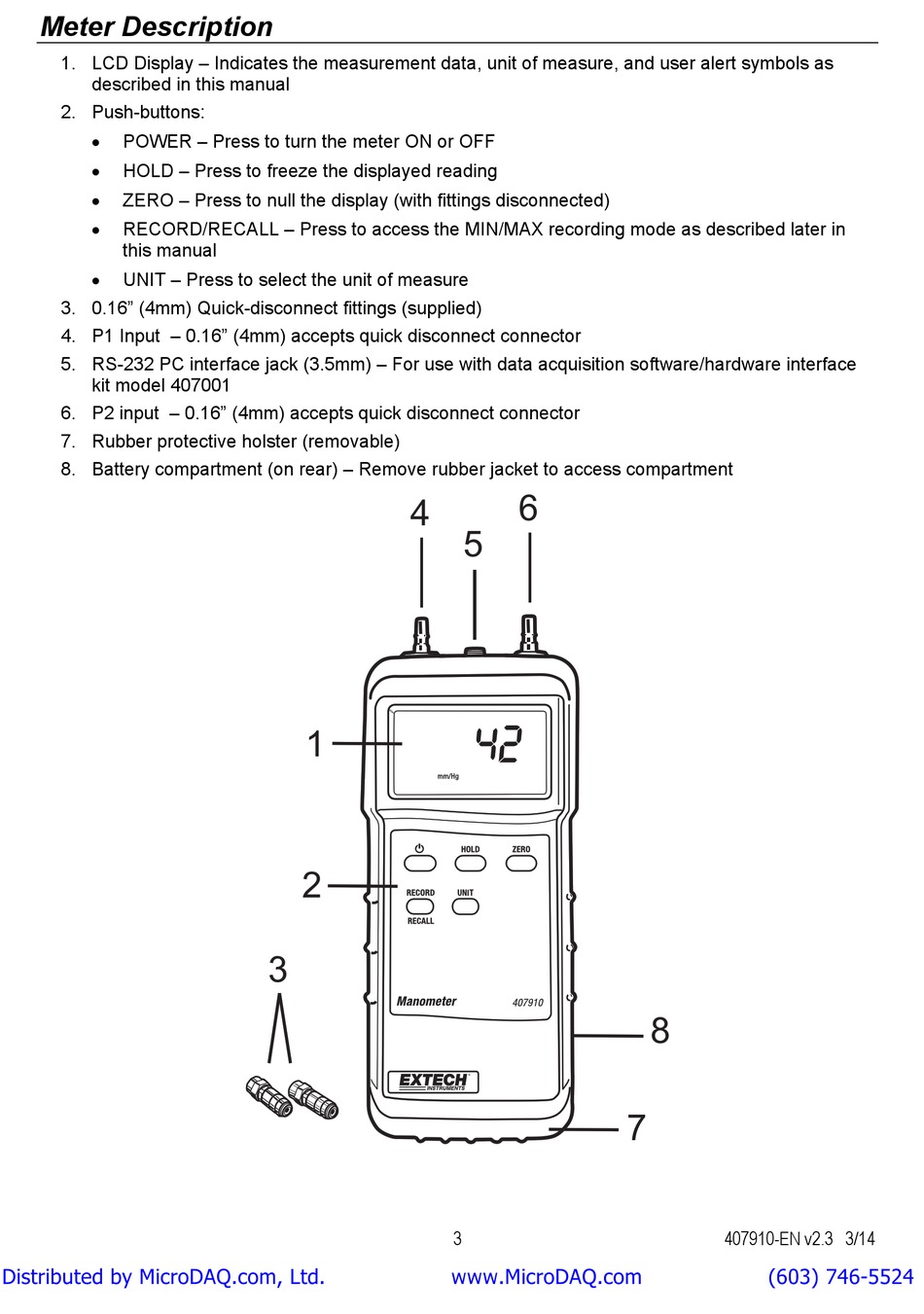 Meter Description

1. LCD Display – Indicates the measurement data, unit of measure, and user alert symbols as described in this manual
2. Push-buttons:
• POWER – Press to turn the meter ON or OFF
• HOLD – Press to freeze the displayed reading
• ZERO – Press to null the display (with fittings disconnected)
• RECORD/RECALL – Press to access the MIN/MAX recording mode as described later in this manual
• UNIT – Press to select the unit of measure
3. 0.16” (4mm) Quick-disconnect fittings (supplied)
4. P1 Input – 0.16” (4mm) accepts quick disconnect connector
5. RS-232 PC interface jack (3.5mm) – For use with data acquisition software/hardware interface kit model 407001
6. P2 input – 0.16” (4mm) accepts quick disconnect connector
7. Rubber protective holster (removable)
8. Battery compartment (on rear) – Remove rubber jacket to access compartment

4
5
6
1
42
mm/Hg
2
HOLD
ZERO
RECORD
RECALL
UNIT
3
Manometer
407910
8
EXTECH
INSTRUMENTS
7

3

407910-EN v2.3 3/14

Distributed by MicroDAQ.com, Ltd. www.MicroDAQ.com (603) 746-5524