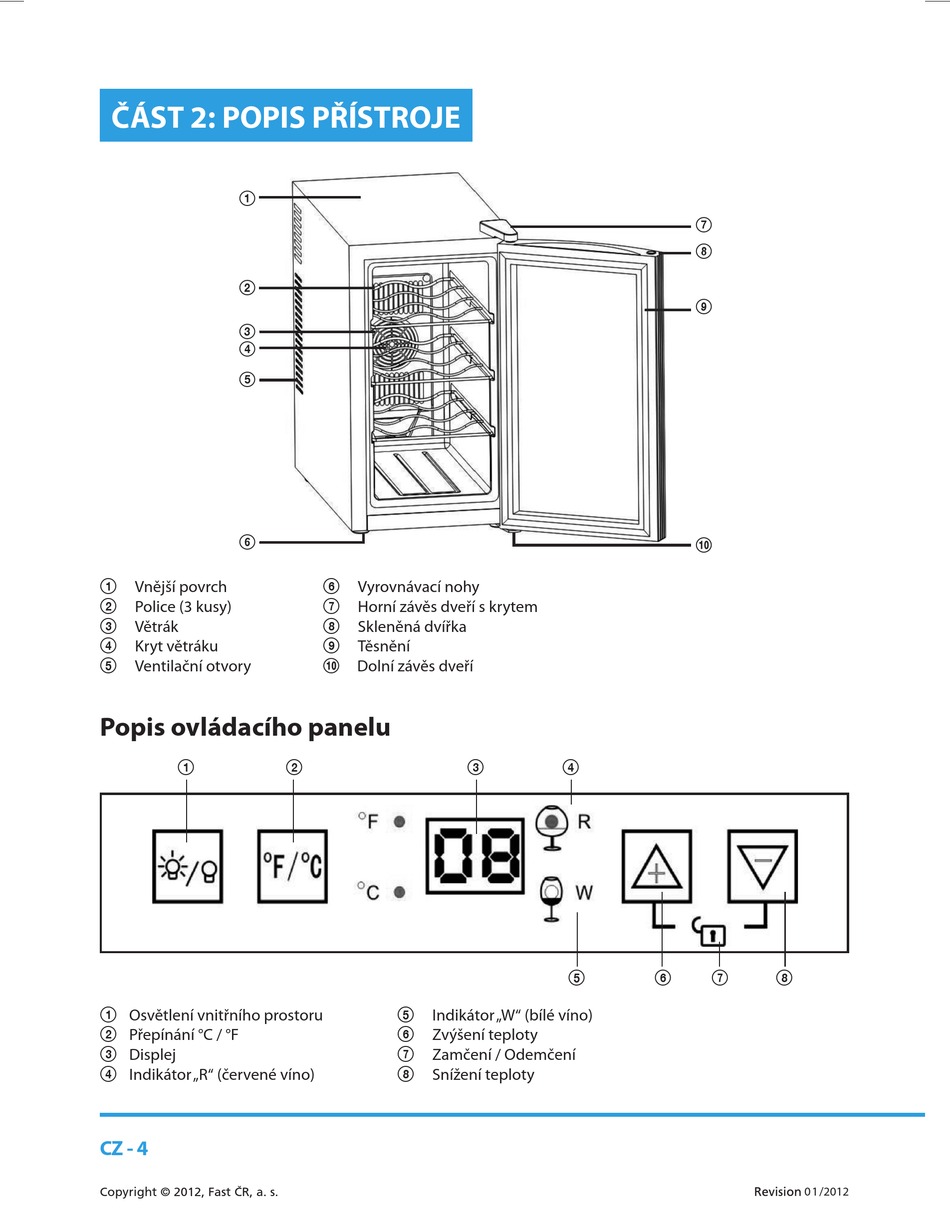 ČÁST 2: POPIS PŘÍSTROJE

①
②
③
④
⑤
⑥
⑦
⑧
⑨
⑩

① Vnější povrch
② Police (3 kusy)
③ Větrák
④ Kryt větráku
⑤ Ventilační otvory

⑥ Vyrovnávací nohy
⑦ Horní závěs dveří s krytem
⑧ Skleněná dvířka
⑨ Těsnění
⑩ Dolní závěs dveří

Popis ovládacího panelu

① ② ③ ④

°F/°C
°F
°C
08
R
W

⑤ ⑥ ⑦ ⑧

① Osvětlení vnitřního prostoru
② Přepínání °C / °F
③ Displej
④ Indikátor „R“ (červené víno)

⑤ Indikátor „W“ (bílé víno)
⑥ Zvýšení teploty
⑦ Zamčení / Odemčení
⑧ Snížení teploty

CZ - 4

Copyright © 2012, Fast ČR, a. s.

Revision 01/2012