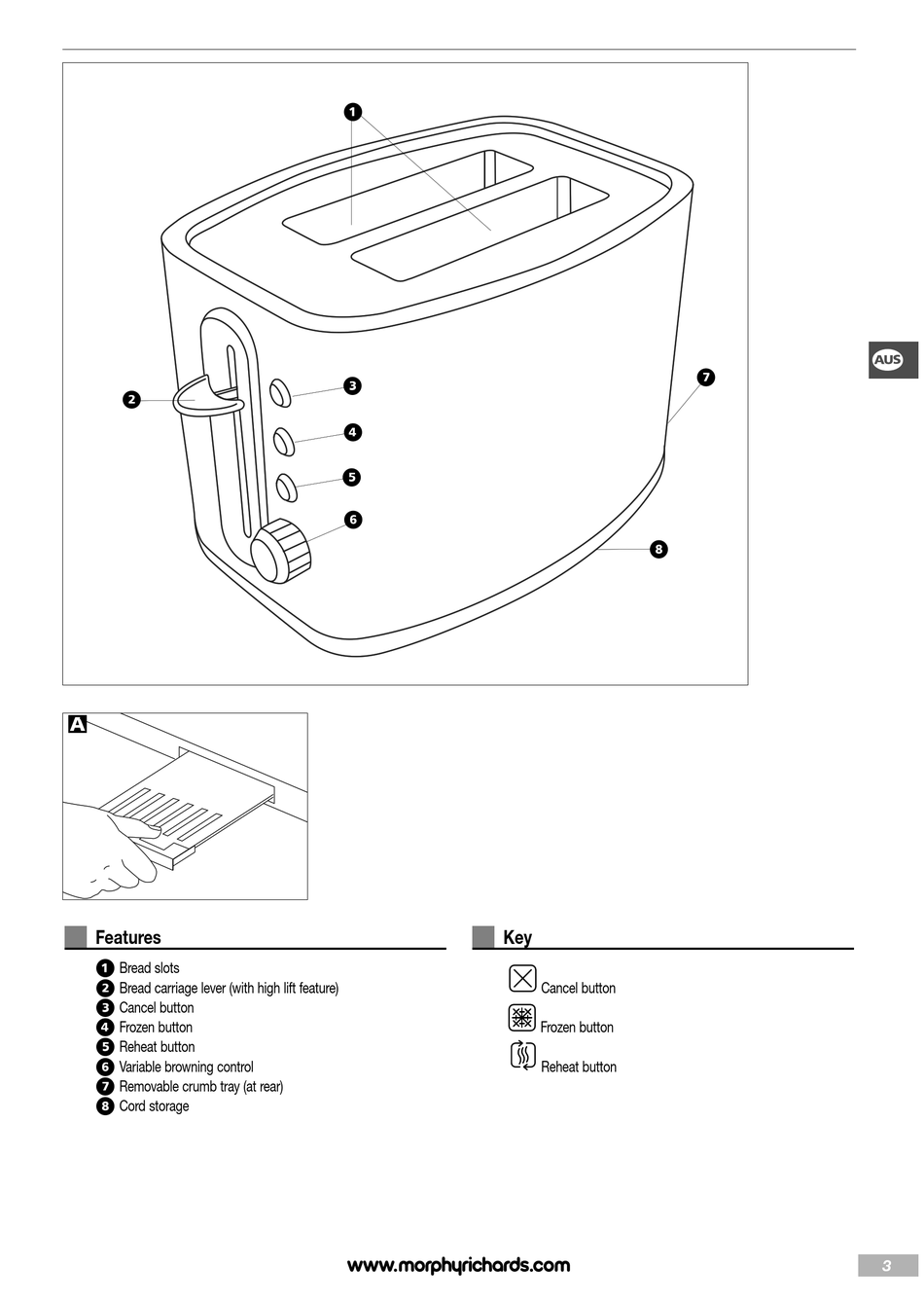 1
2
3
4
5
6
7
8

AUS

A

Features

1 Bread slots
2 Bread carriage lever (with high lift feature)
3 Cancel button
4 Frozen button
5 Reheat button
6 Variable browning control
7 Removable crumb tray (at rear)
8 Cord storage

Key

Cancel button
Frozen button
Reheat button

www.morphyrichards.com

3