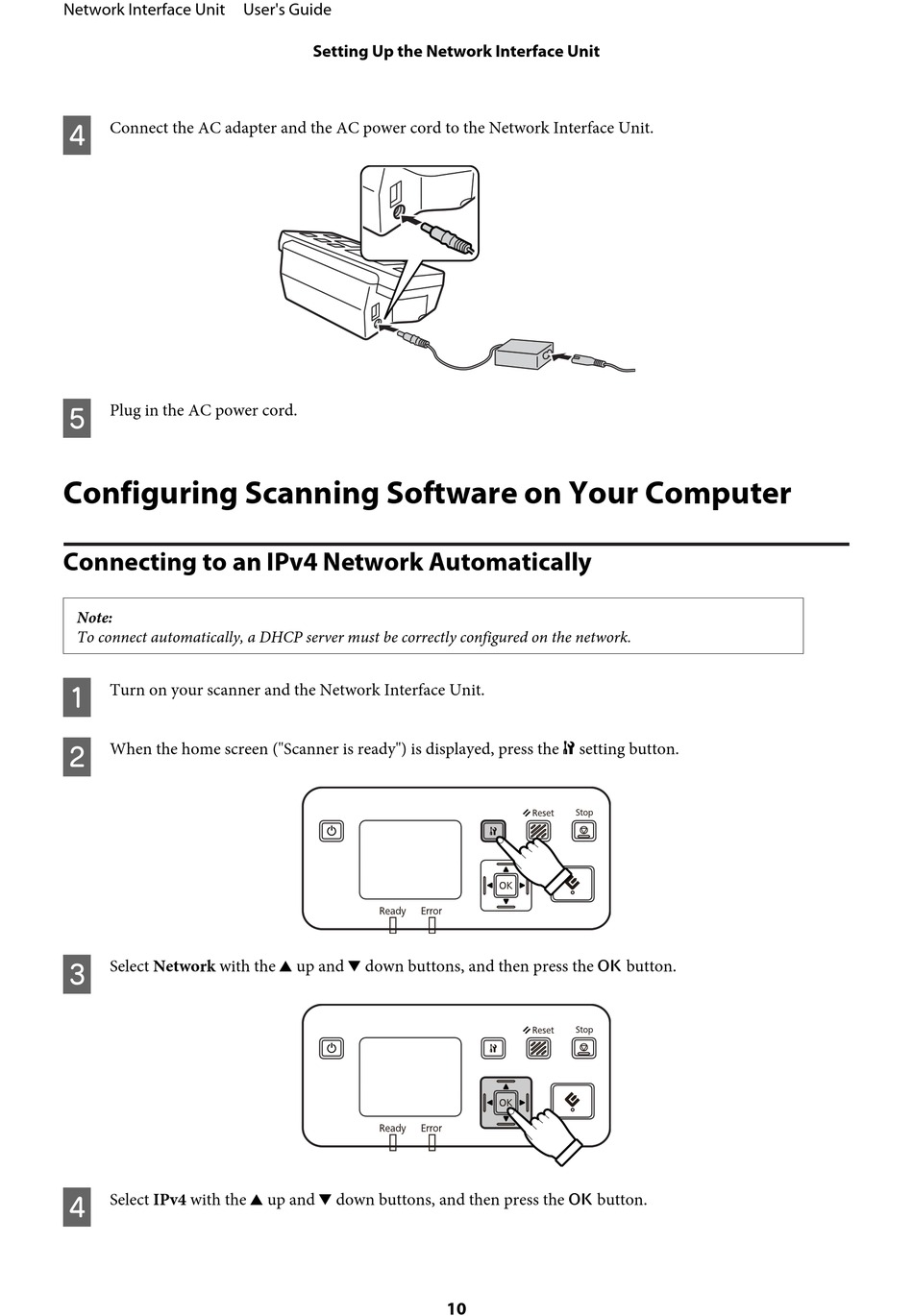 Network Interface Unit User's Guide

Setting Up the Network Interface Unit

4 Connect the AC adapter and the AC power cord to the Network Interface Unit.

5 Plug in the AC power cord.

Configuring Scanning Software on Your Computer

Connecting to an IPv4 Network Automatically

Note:
To connect automatically, a DHCP server must be correctly configured on the network.

1 Turn on your scanner and the Network Interface Unit.

2 When the home screen ("Scanner is ready") is displayed, press the setting button.

Reset Stop
OK
Ready Error

3 Select Network with the ▲ up and ▼ down buttons, and then press the OK button.

Reset Stop
OK
Ready Error

4 Select IPv4 with the ▲ up and ▼ down buttons, and then press the OK button.

10