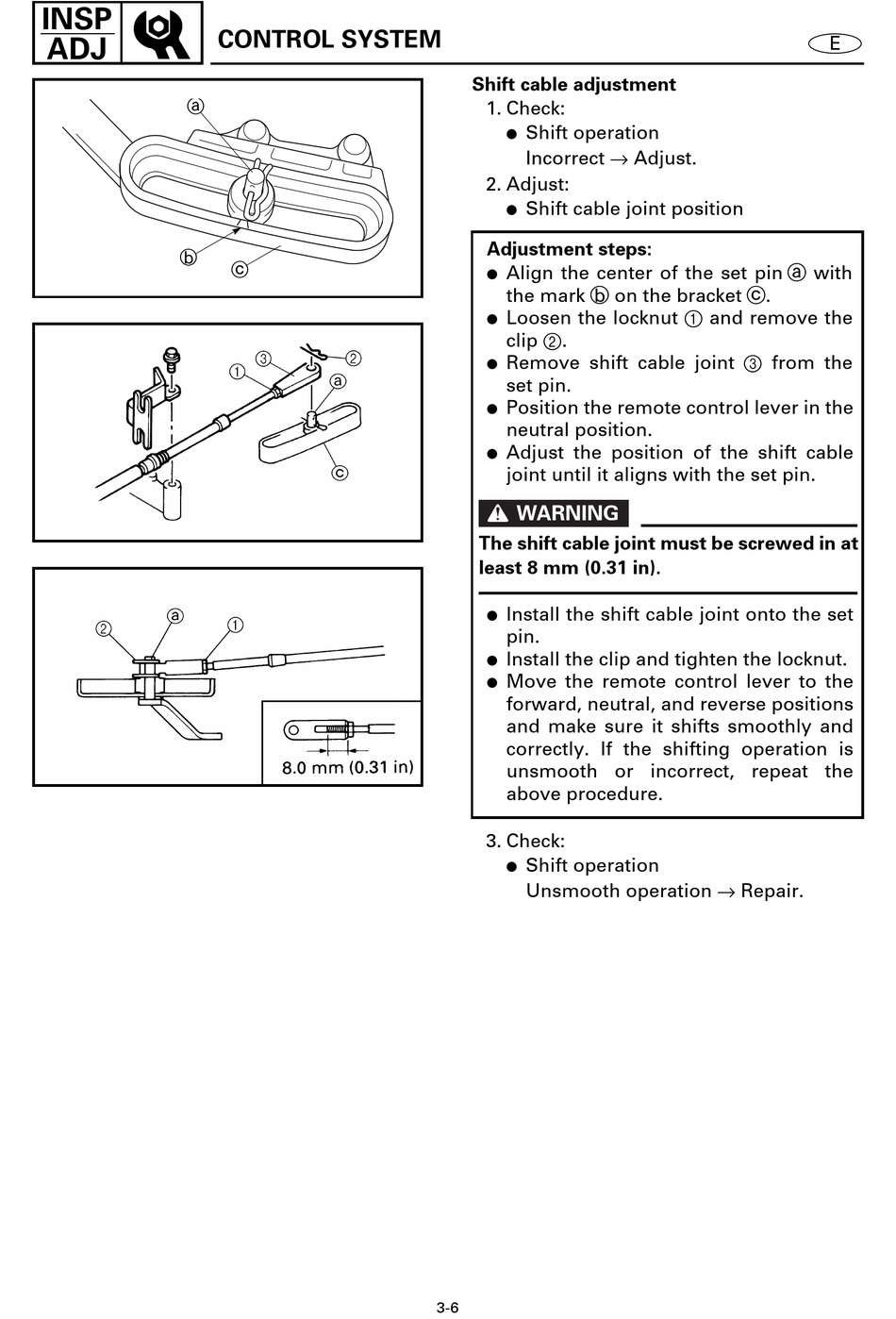 INSP ADJ

CONTROL SYSTEM

E

ⓐ

ⓑ

ⓒ

①

③

②

ⓐ

ⓒ

②

ⓐ

①

8.0 mm (0.31 in)

Shift cable adjustment
1. Check:
● Shift operation
Incorrect → Adjust.
2. Adjust:
● Shift cable joint position

Adjustment steps:
● Align the center of the set pin ⓐ with the mark ⓑ on the bracket ⓒ.
● Loosen the locknut ① and remove the clip ②.
● Remove shift cable joint ③ from the set pin.
● Position the remote control lever in the neutral position.
● Adjust the position of the shift cable joint until it aligns with the set pin.

WARNING

The shift cable joint must be screwed in at least 8 mm (0.31 in).

● Install the shift cable joint onto the set pin.
● Install the clip and tighten the locknut.
● Move the remote control lever to the forward, neutral, and reverse positions and make sure it shifts smoothly and correctly. If the shifting operation is unsmooth or incorrect, repeat the above procedure.

3. Check:
● Shift operation
Unsmooth operation → Repair.

3-6