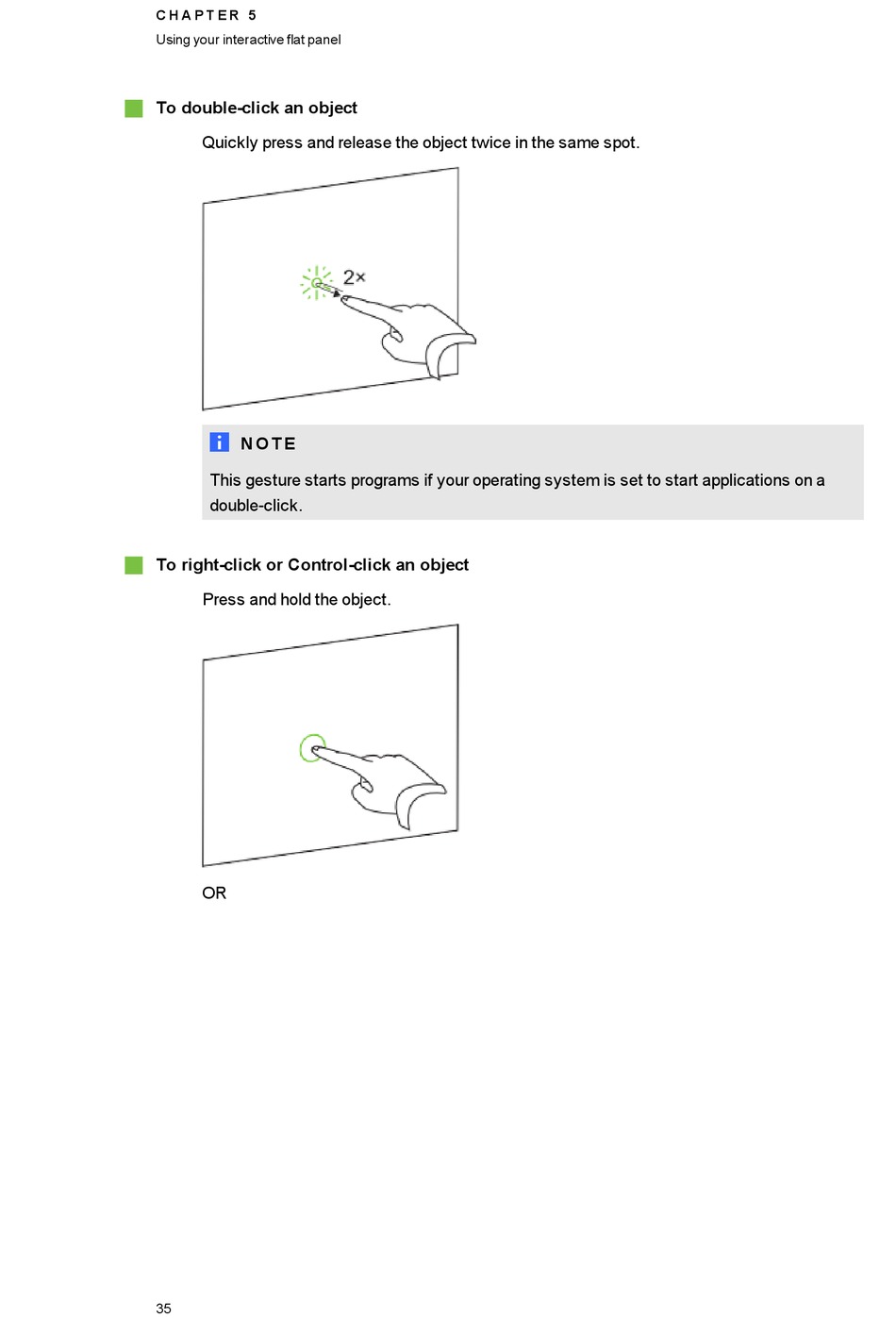 CHAPTER 5
Using your interactive flat panel

To double-click an object

Quickly press and release the object twice in the same spot.

2×

NOTE

This gesture starts programs if your operating system is set to start applications on a double-click.

To right-click or Control-click an object

Press and hold the object.

OR

35