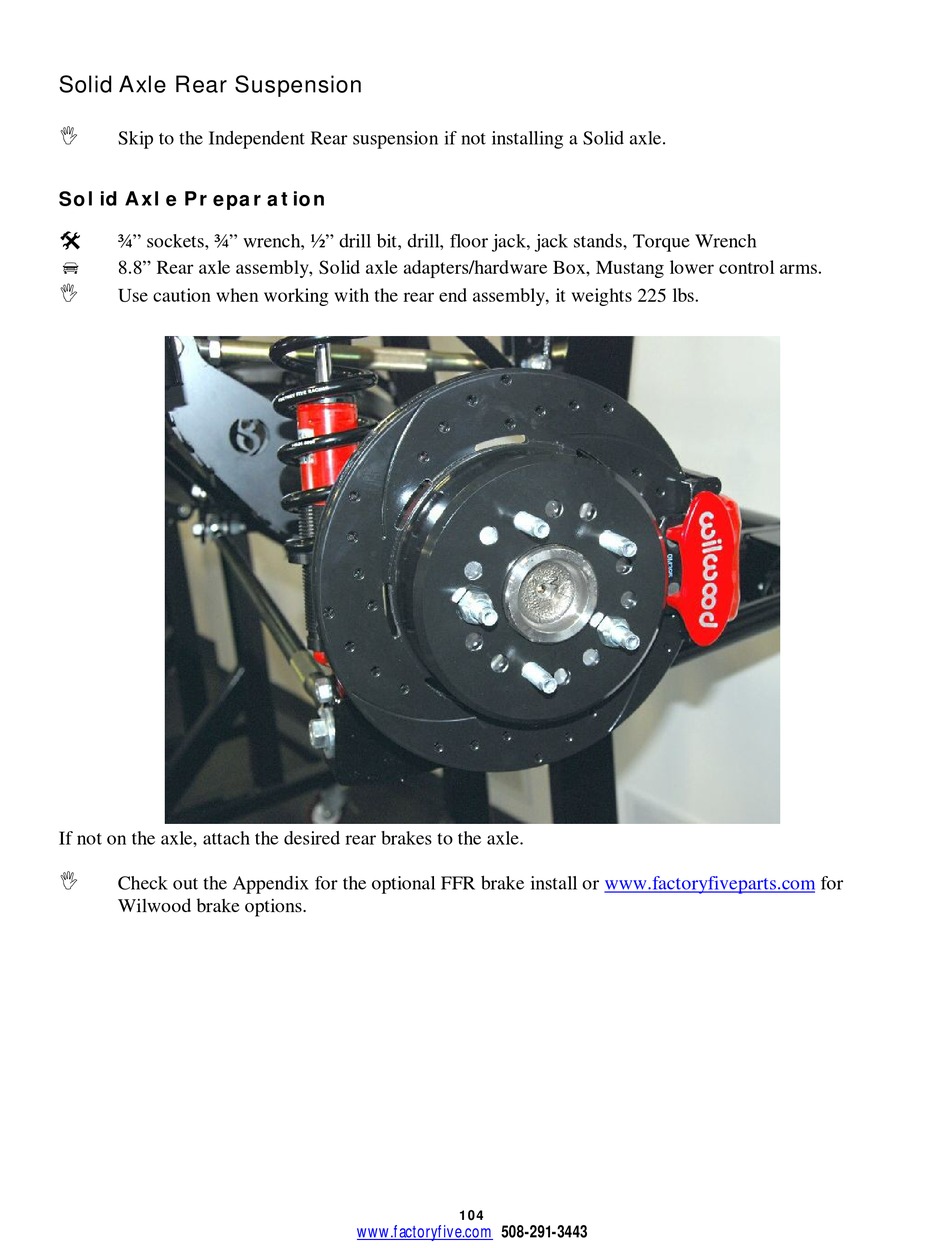 Solid Axle Rear Suspension

Skip to the Independent Rear suspension if not installing a Solid axle.

Solid Axle Preparation

¾” sockets, ¾” wrench, ½” drill bit, drill, floor jack, jack stands, Torque Wrench
8.8” Rear axle assembly, Solid axle adapters/hardware Box, Mustang lower control arms.
Use caution when working with the rear end assembly, it weights 225 lbs.

wilwood

If not on the axle, attach the desired rear brakes to the axle.

Check out the Appendix for the optional FFR brake install or www.factoryfiveparts.com for Wilwood brake options.

104
www.factoryfive.com 508-291-3443