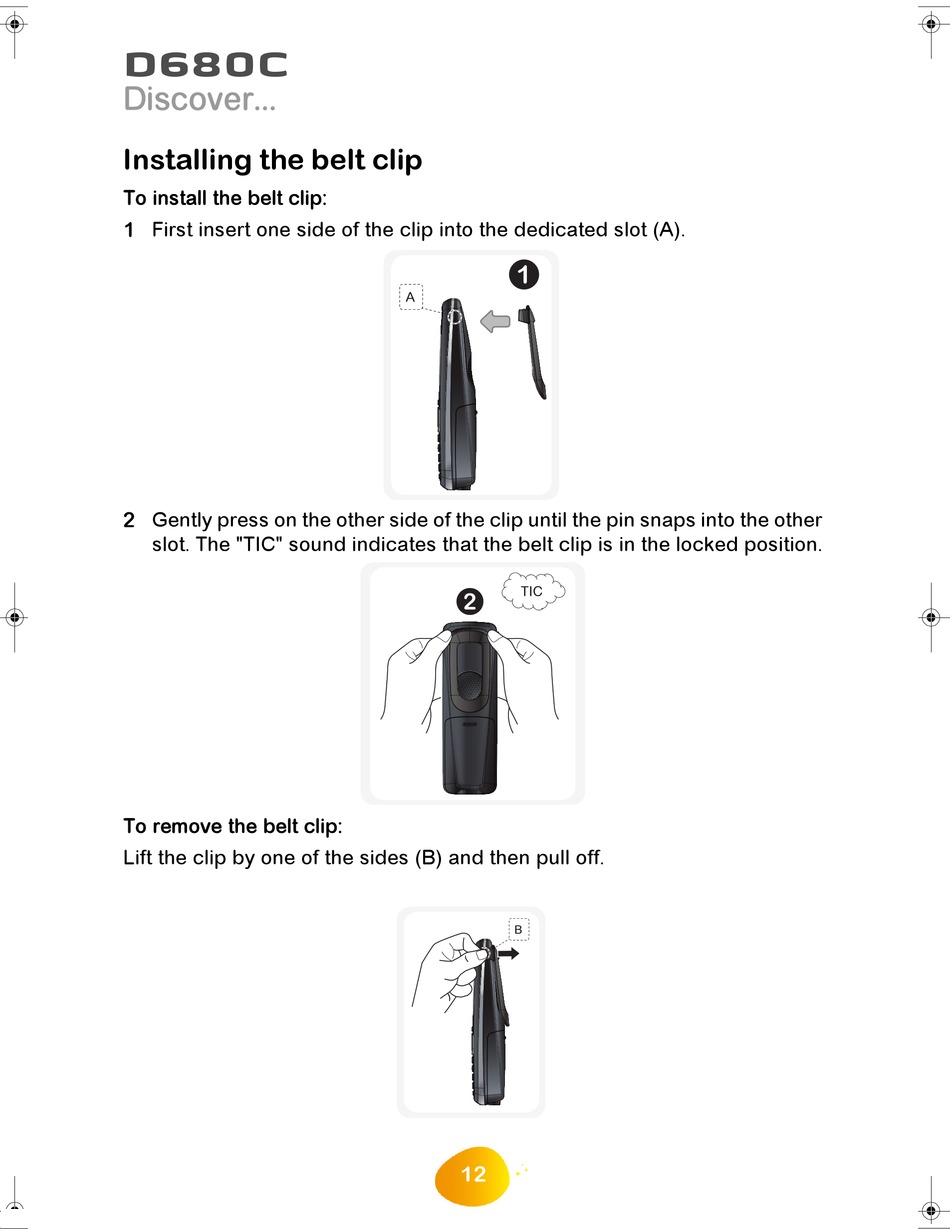 D680C
Discover...

Installing the belt clip

To install the belt clip:

1 First insert one side of the clip into the dedicated slot (A).

A

1

2 Gently press on the other side of the clip until the pin snaps into the other slot. The "TIC" sound indicates that the belt clip is in the locked position.

2

TIC

To remove the belt clip:

Lift the clip by one of the sides (B) and then pull off.

B

12