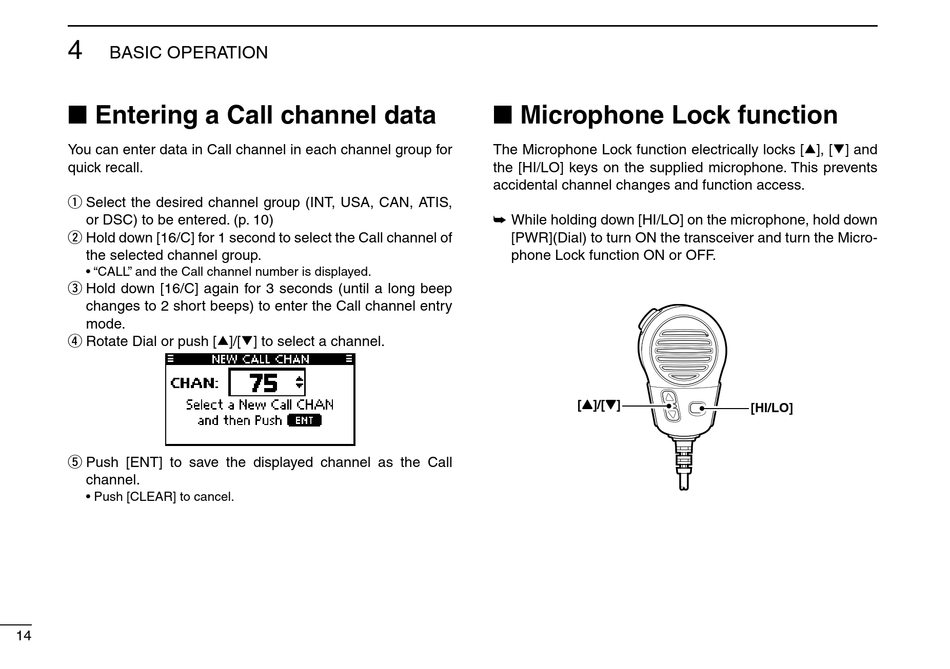 4 BASIC OPERATION

■ Entering a Call channel data

You can enter data in Call channel in each channel group for quick recall.

① Select the desired channel group (INT, USA, CAN, ATIS, or DSC) to be entered. (p. 10)
② Hold down [16/C] for 1 second to select the Call channel of the selected channel group.
• "CALL" and the Call channel number is displayed.
③ Hold down [16/C] again for 3 seconds (until a long beep changes to 2 short beeps) to enter the Call channel entry mode.
④ Rotate Dial or push [▲]/[▼] to select a channel.

NEW CALL CHAN
CHAN: 75
Select a New Call CHAN
and then Push ENT

⑤ Push [ENT] to save the displayed channel as the Call channel.
• Push [CLEAR] to cancel.

■ Microphone Lock function

The Microphone Lock function electrically locks [▲], [▼] and the [HI/LO] keys on the supplied microphone. This prevents accidental channel changes and function access.

➥ While holding down [HI/LO] on the microphone, hold down [PWR](Dial) to turn ON the transceiver and turn the Microphone Lock function ON or OFF.

[▲]/[▼]
[HI/LO]

14