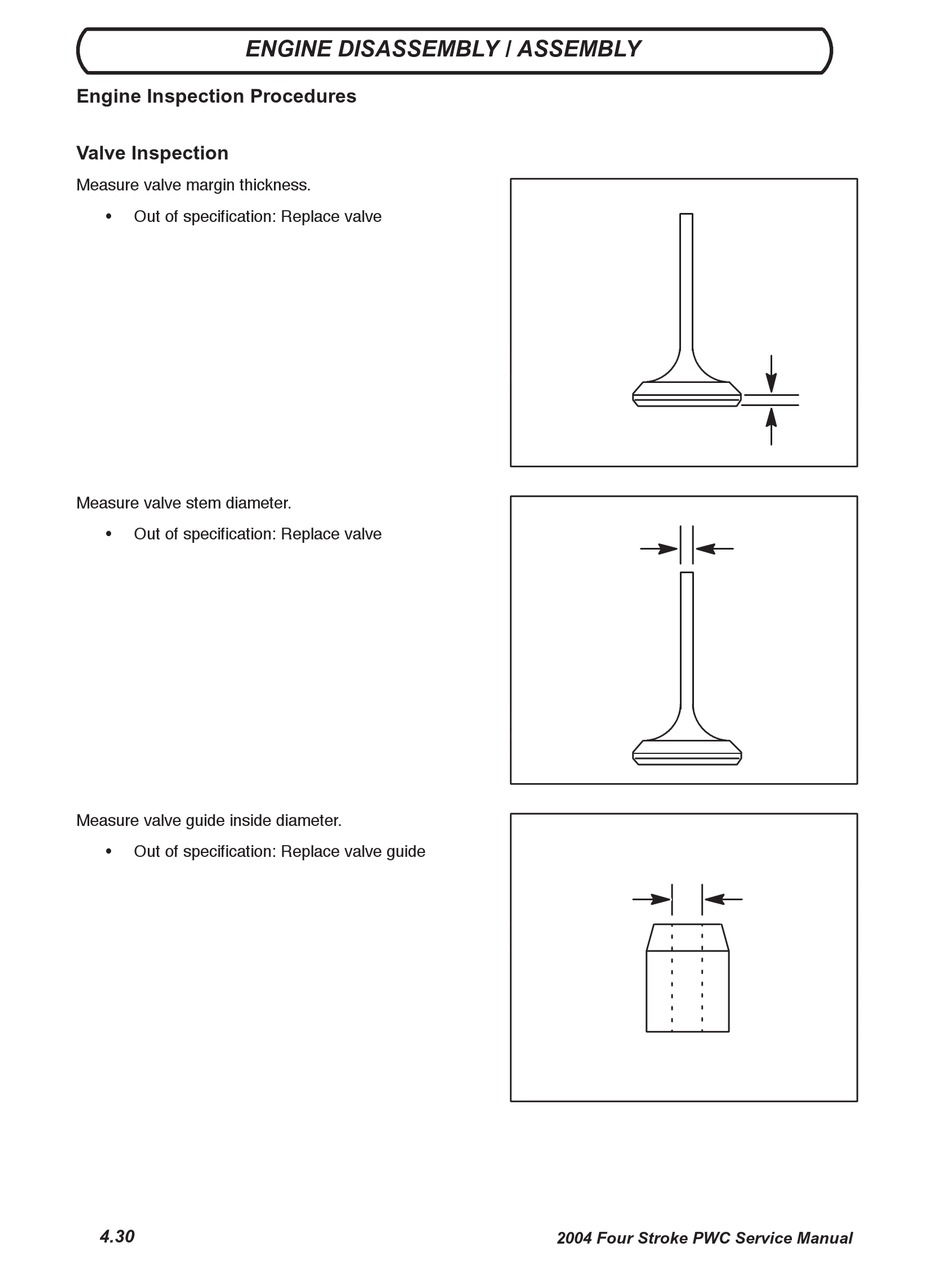 ENGINE DISASSEMBLY / ASSEMBLY

Engine Inspection Procedures

Valve Inspection

Measure valve margin thickness.

• Out of specification: Replace valve

Measure valve stem diameter.

• Out of specification: Replace valve

Measure valve guide inside diameter.

• Out of specification: Replace valve guide

4.30

2004 Four Stroke PWC Service Manual