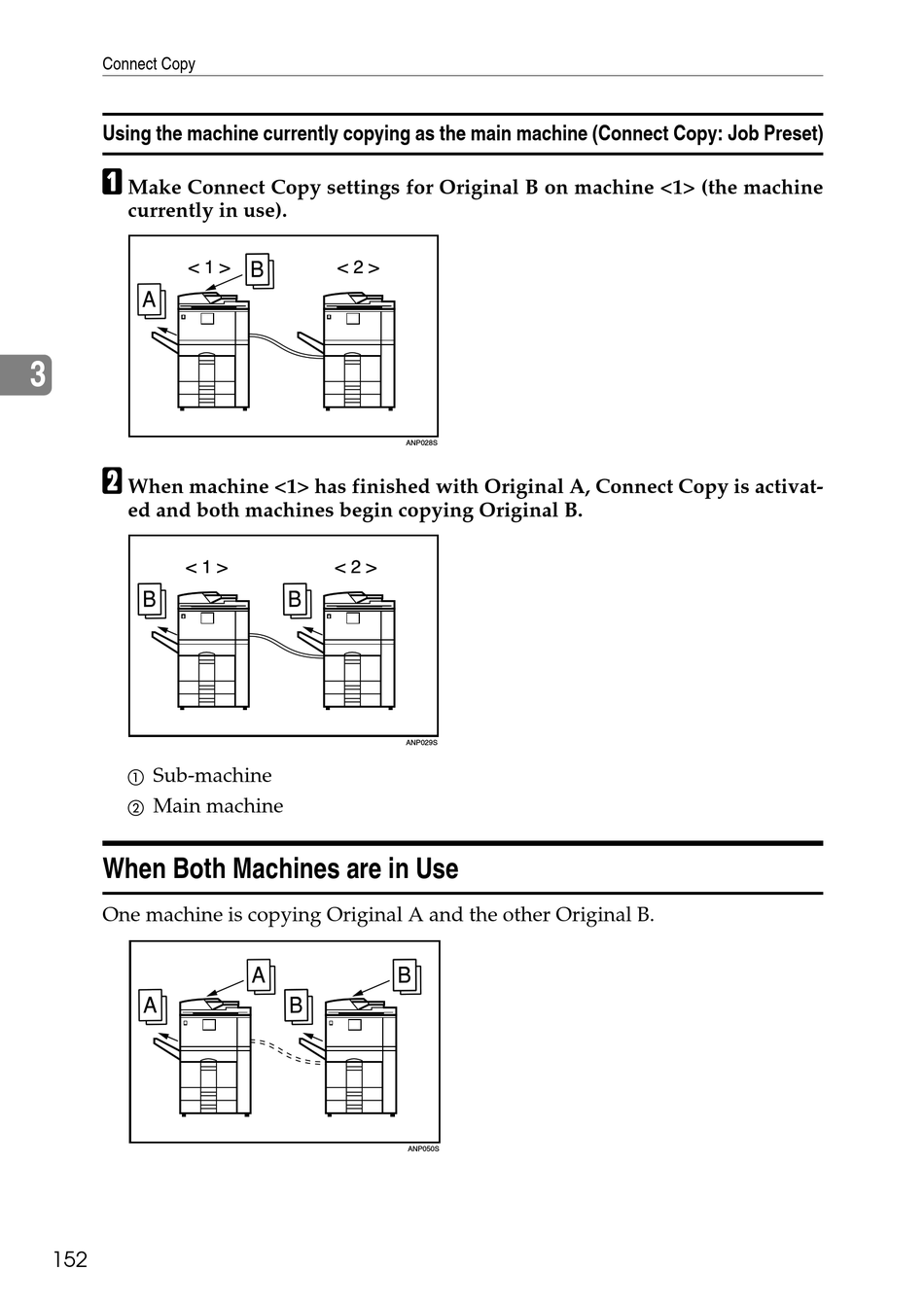 Connect Copy

Using the machine currently copying as the main machine (Connect Copy: Job Preset)

1 Make Connect Copy settings for Original B on machine <1> (the machine currently in use).

< 1 > B < 2 >
A

ANP028S

3

2 When machine <1> has finished with Original A, Connect Copy is activated and both machines begin copying Original B.

< 1 > < 2 >
B B

ANP029S

① Sub-machine
② Main machine

When Both Machines are in Use

One machine is copying Original A and the other Original B.

A B
A B

ANP050S

152