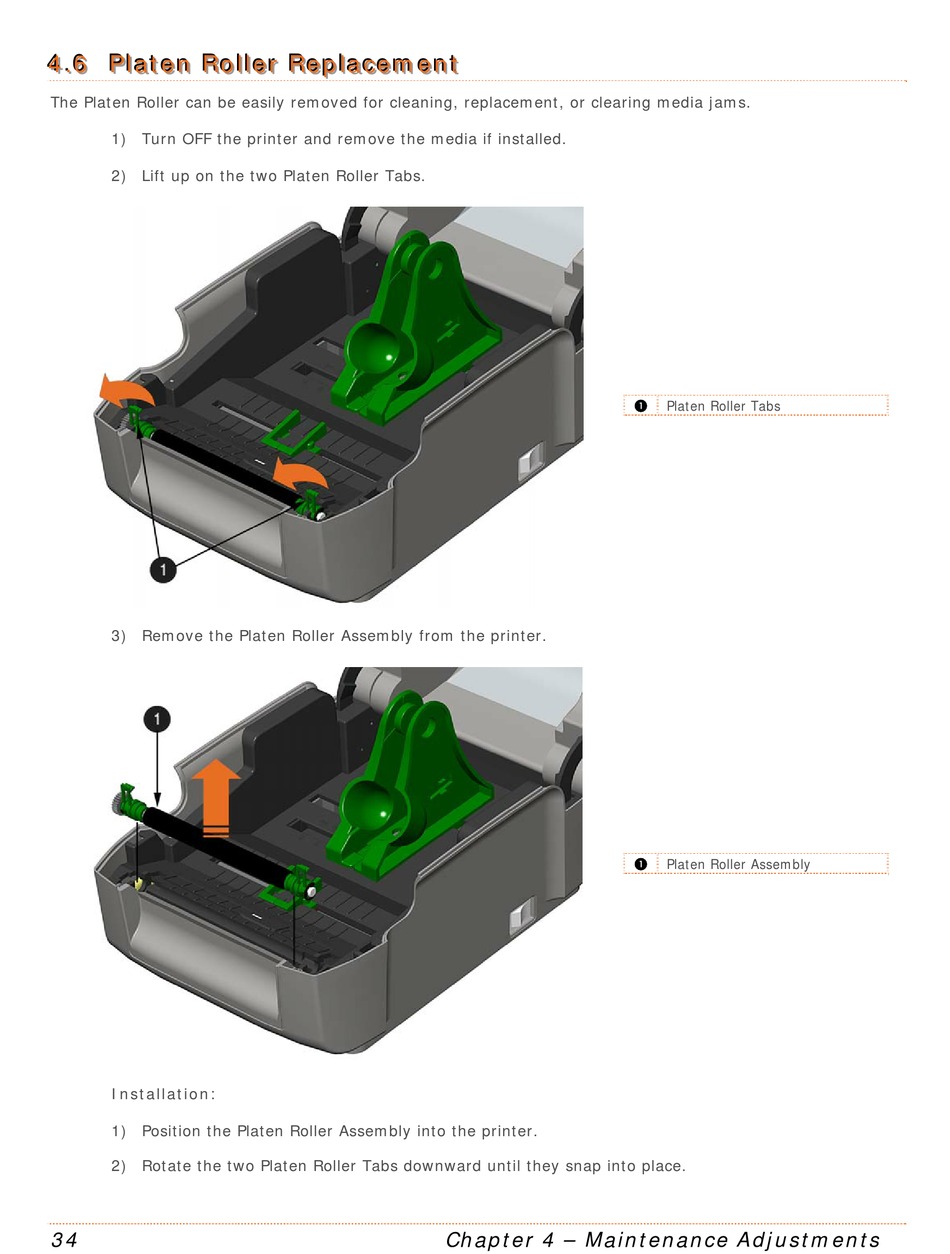 4.6 Platen Roller Replacement

The Platen Roller can be easily removed for cleaning, replacement, or clearing media jams.

1) Turn OFF the printer and remove the media if installed.

2) Lift up on the two Platen Roller Tabs.

1

❶ Platen Roller Tabs

3) Remove the Platen Roller Assembly from the printer.

1

❶ Platen Roller Assembly

Installation:

1) Position the Platen Roller Assembly into the printer.

2) Rotate the two Platen Roller Tabs downward until they snap into place.

34 Chapter 4 – Maintenance Adjustments