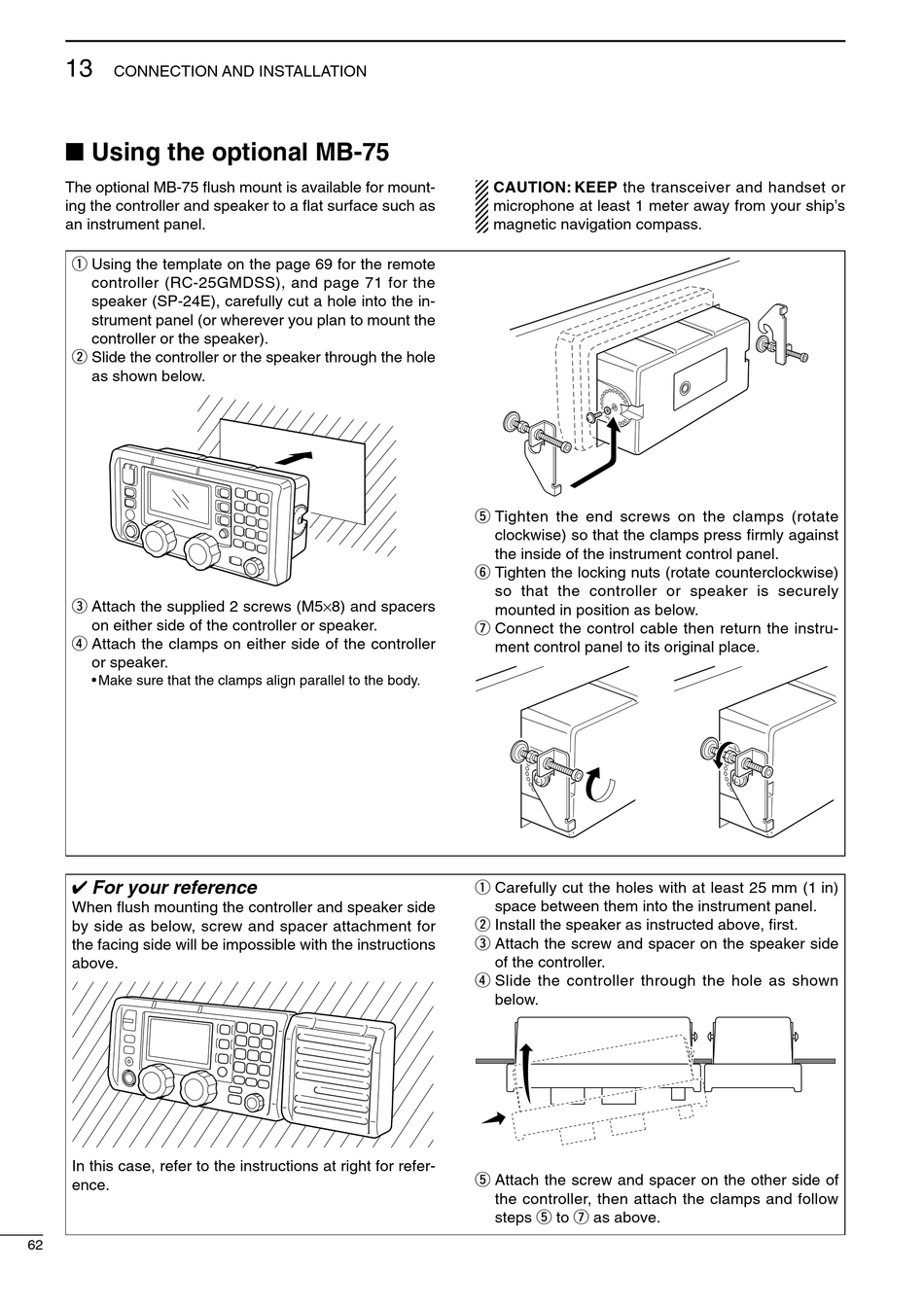 13 CONNECTION AND INSTALLATION

■ Using the optional MB-75

The optional MB-75 flush mount is available for mounting the controller and speaker to a flat surface such as an instrument panel.

CAUTION: KEEP the transceiver and handset or microphone at least 1 meter away from your ship's magnetic navigation compass.

① Using the template on the page 69 for the remote controller (RC-25GMDSS), and page 71 for the speaker (SP-24E), carefully cut a hole into the instrument panel (or wherever you plan to mount the controller or the speaker).
② Slide the controller or the speaker through the hole as shown below.

③ Attach the supplied 2 screws (M5×8) and spacers on either side of the controller or speaker.
④ Attach the clamps on either side of the controller or speaker.
• Make sure that the clamps align parallel to the body.

⑤ Tighten the end screws on the clamps (rotate clockwise) so that the clamps press firmly against the inside of the instrument control panel.
⑥ Tighten the locking nuts (rotate counterclockwise) so that the controller or speaker is securely mounted in position as below.
⑦ Connect the control cable then return the instrument control panel to its original place.

✔ For your reference
When flush mounting the controller and speaker side by side as below, screw and spacer attachment for the facing side will be impossible with the instructions above.

In this case, refer to the instructions at right for reference.

① Carefully cut the holes with at least 25 mm (1 in) space between them into the instrument panel.
② Install the speaker as instructed above, first.
③ Attach the screw and spacer on the speaker side of the controller.
④ Slide the controller through the hole as shown below.

⑤ Attach the screw and spacer on the other side of the controller, then attach the clamps and follow steps ⑤ to ⑦ as above.

62