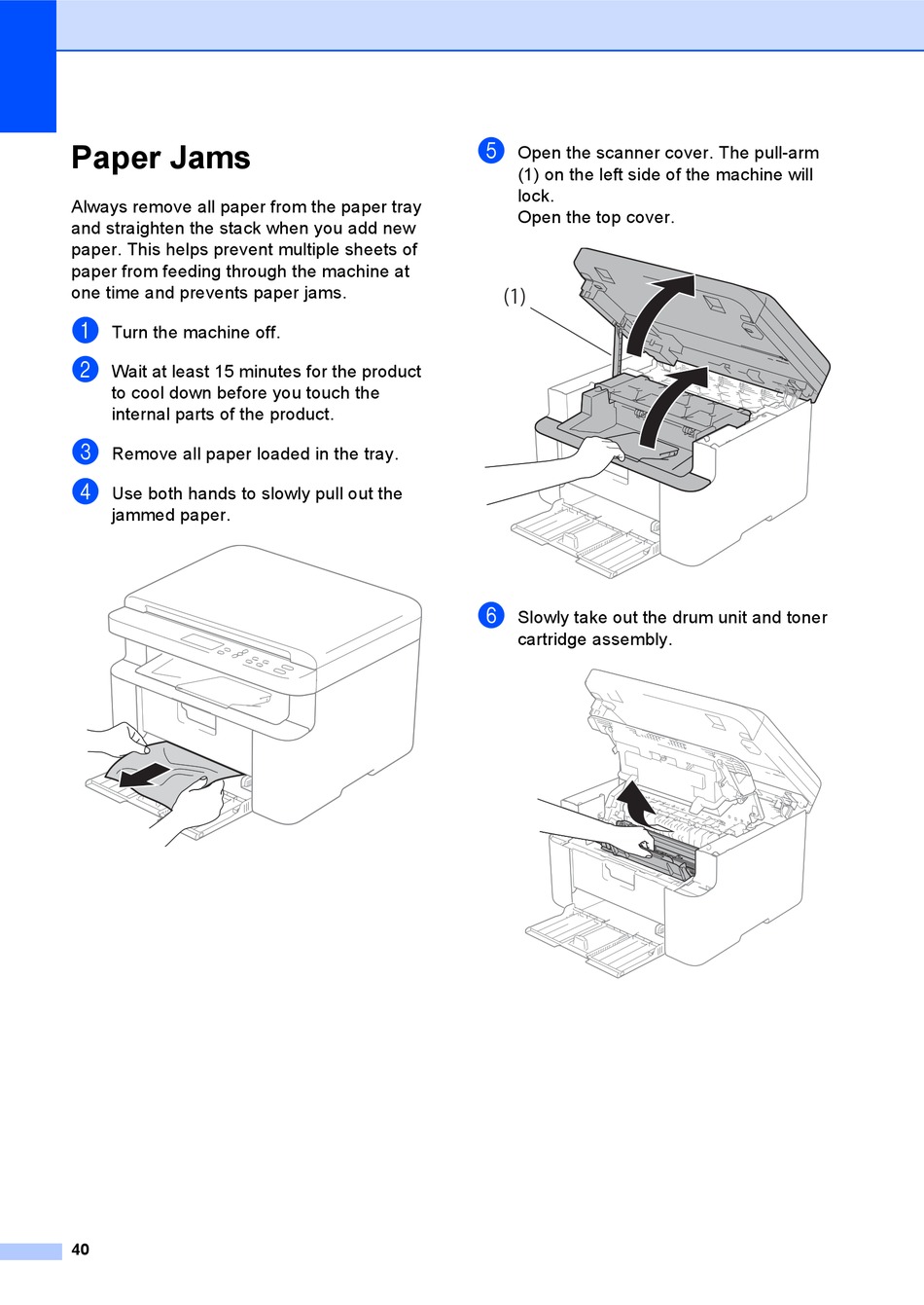 Paper Jams

Always remove all paper from the paper tray and straighten the stack when you add new paper. This helps prevent multiple sheets of paper from feeding through the machine at one time and prevents paper jams.

1 Turn the machine off.

2 Wait at least 15 minutes for the product to cool down before you touch the internal parts of the product.

3 Remove all paper loaded in the tray.

4 Use both hands to slowly pull out the jammed paper.

5 Open the scanner cover. The pull-arm (1) on the left side of the machine will lock.
Open the top cover.

(1)

6 Slowly take out the drum unit and toner cartridge assembly.

40