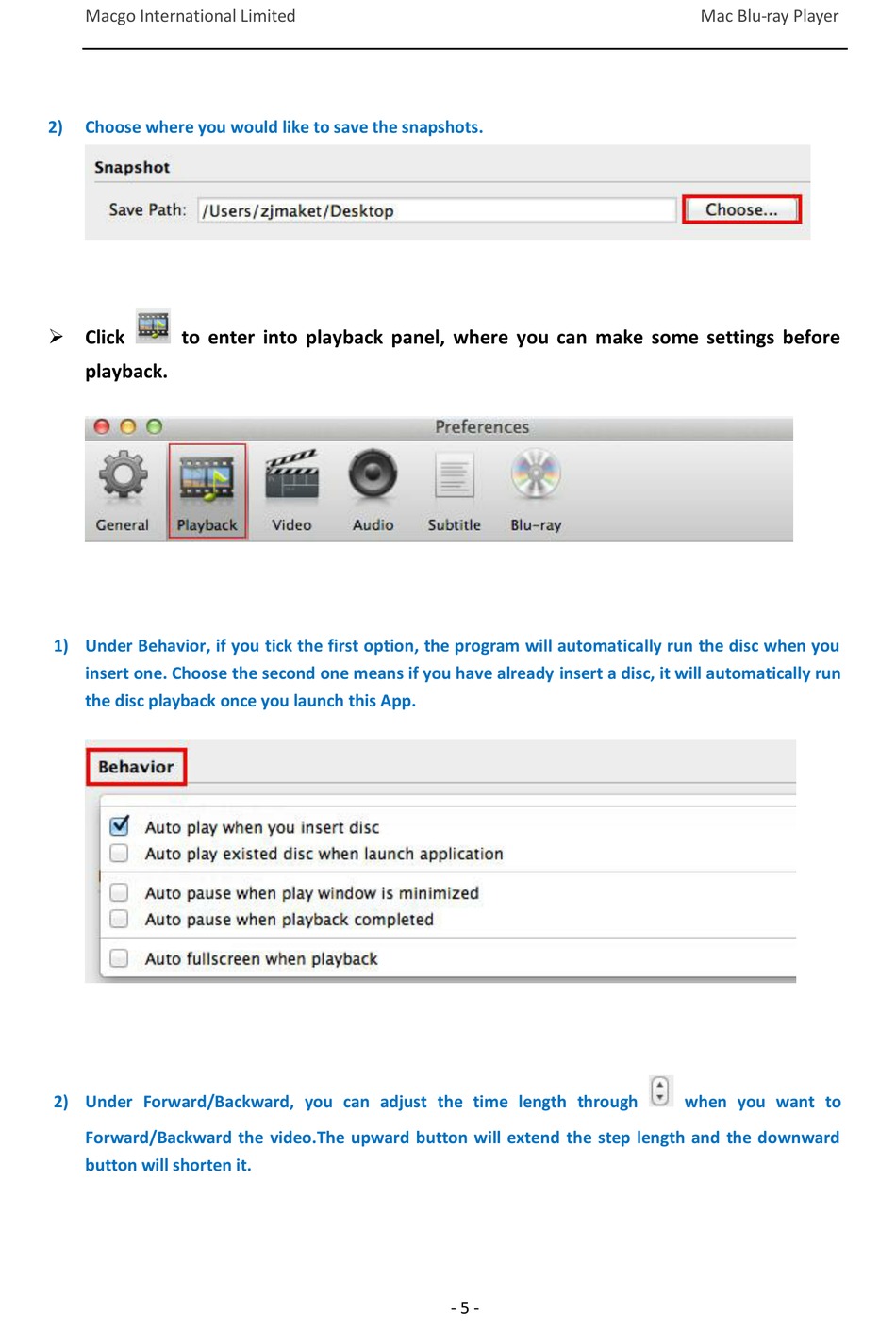 Macgo International Limited Mac Blu-ray Player

2) Choose where you would like to save the snapshots.

Snapshot

Save Path: /Users/zjmaket/Desktop Choose...

➢ Click to enter into playback panel, where you can make some settings before playback.

Preferences

General Playback Video Audio Subtitle Blu-ray

1) Under Behavior, if you tick the first option, the program will automatically run the disc when you insert one. Choose the second one means if you have already insert a disc, it will automatically run the disc playback once you launch this App.

Behavior

Auto play when you insert disc
Auto play existed disc when launch application
Auto pause when play window is minimized
Auto pause when playback completed
Auto fullscreen when playback

2) Under Forward/Backward, you can adjust the time length through when you want to Forward/Backward the video.The upward button will extend the step length and the downward button will shorten it.

- 5 -