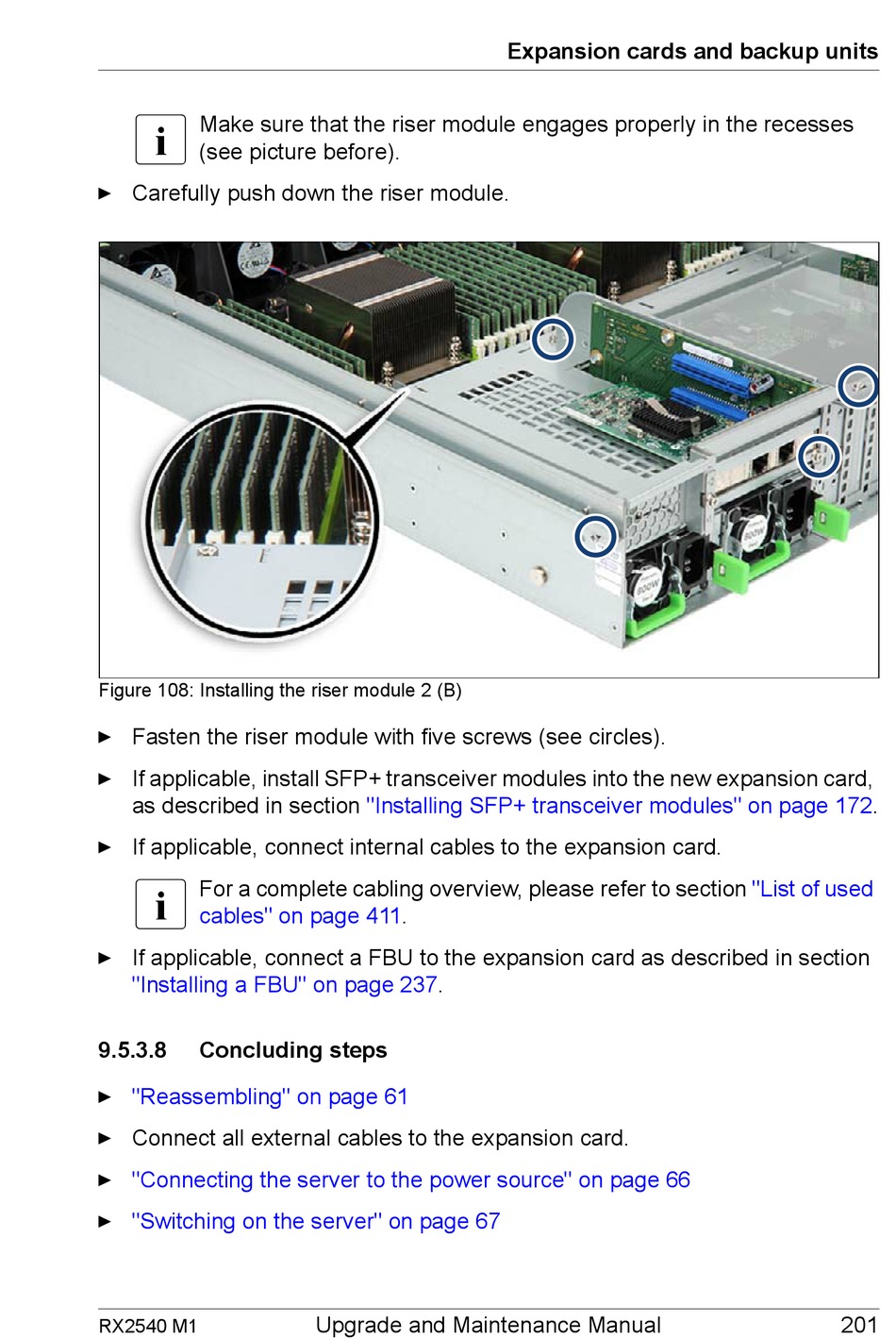 Expansion cards and backup units

i Make sure that the riser module engages properly in the recesses (see picture before).

► Carefully push down the riser module.

800W

800W

Figure 108: Installing the riser module 2 (B)

► Fasten the riser module with five screws (see circles).

► If applicable, install SFP+ transceiver modules into the new expansion card, as described in section "Installing SFP+ transceiver modules" on page 172.

► If applicable, connect internal cables to the expansion card.

i For a complete cabling overview, please refer to section "List of used cables" on page 411.

► If applicable, connect a FBU to the expansion card as described in section "Installing a FBU" on page 237.

9.5.3.8 Concluding steps

► "Reassembling" on page 61

► Connect all external cables to the expansion card.

► "Connecting the server to the power source" on page 66

► "Switching on the server" on page 67

RX2540 M1 Upgrade and Maintenance Manual 201