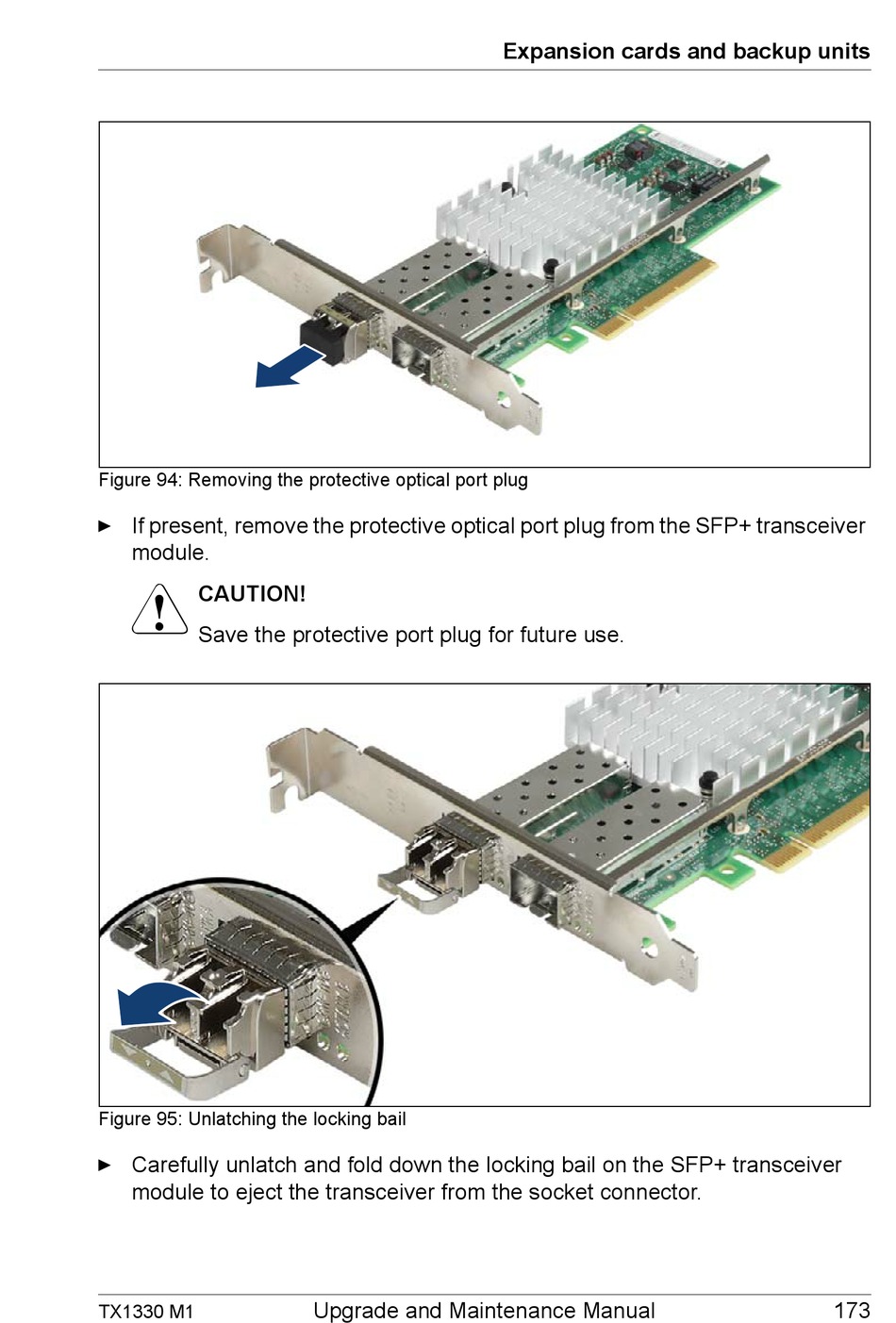 Expansion cards and backup units

Figure 94: Removing the protective optical port plug

► If present, remove the protective optical port plug from the SFP+ transceiver module.

CAUTION!

Save the protective port plug for future use.

Figure 95: Unlatching the locking bail

► Carefully unlatch and fold down the locking bail on the SFP+ transceiver module to eject the transceiver from the socket connector.

TX1330 M1 Upgrade and Maintenance Manual 173