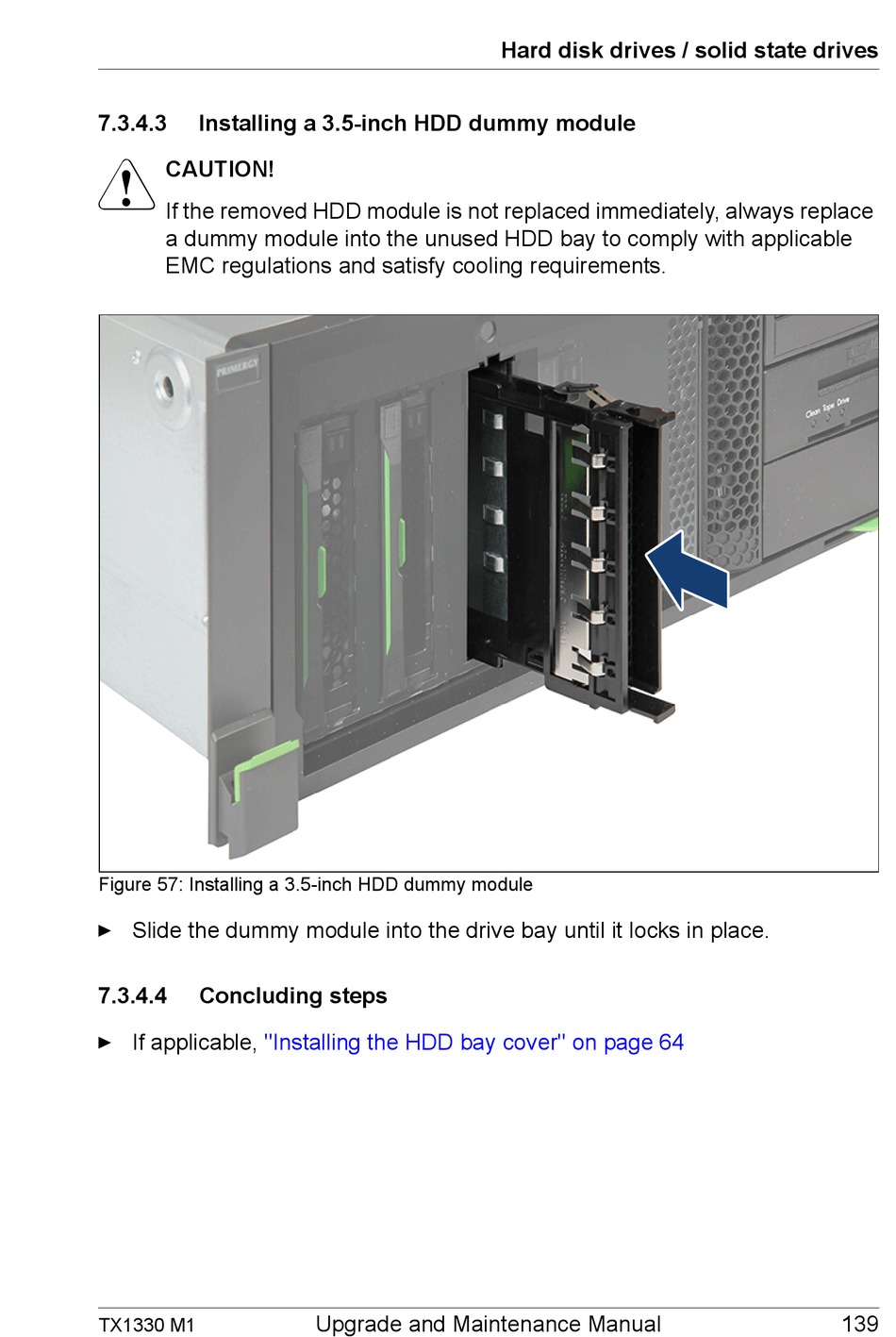 Hard disk drives / solid state drives

7.3.4.3 Installing a 3.5-inch HDD dummy module

CAUTION!

If the removed HDD module is not replaced immediately, always replace a dummy module into the unused HDD bay to comply with applicable EMC regulations and satisfy cooling requirements.

PRIMERGY

Clean Tape Drive

Figure 57: Installing a 3.5-inch HDD dummy module

► Slide the dummy module into the drive bay until it locks in place.

7.3.4.4 Concluding steps

► If applicable, "Installing the HDD bay cover" on page 64

TX1330 M1 Upgrade and Maintenance Manual 139