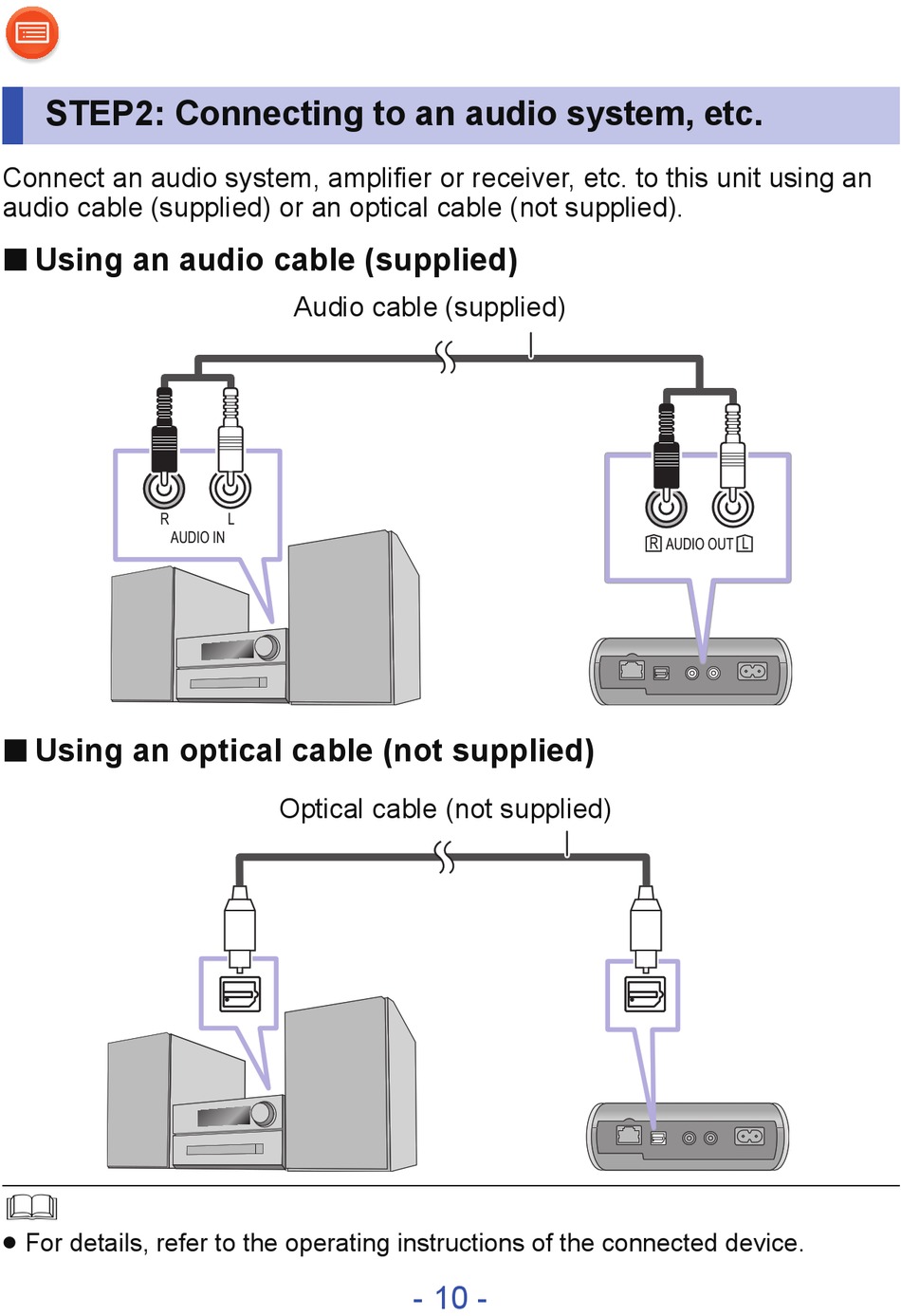 STEP2: Connecting to an audio system, etc.

Connect an audio system, amplifier or receiver, etc. to this unit using an audio cable (supplied) or an optical cable (not supplied).

■ Using an audio cable (supplied)

Audio cable (supplied)

R L
AUDIO IN

R AUDIO OUT L

■ Using an optical cable (not supplied)

Optical cable (not supplied)

● For details, refer to the operating instructions of the connected device.

- 10 -