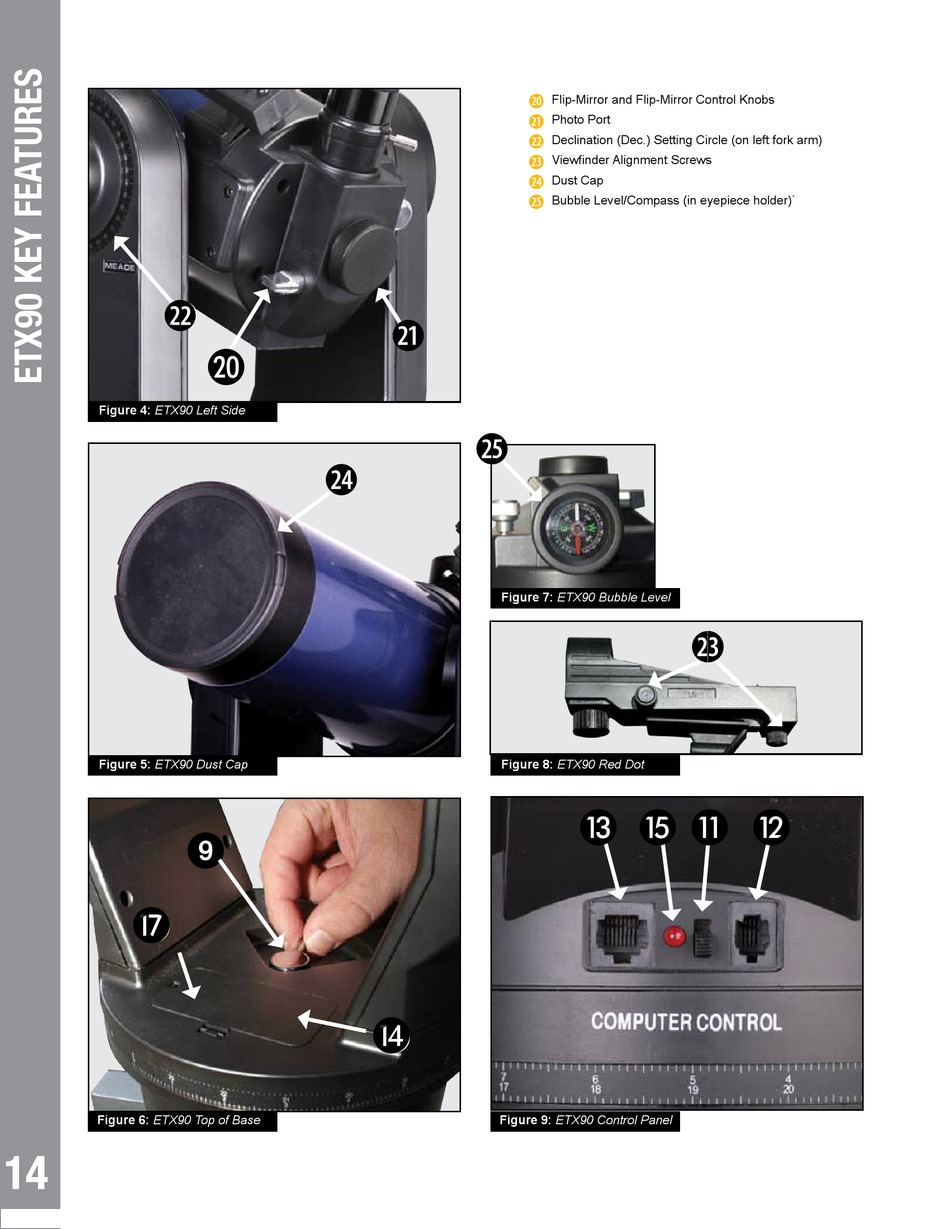 ETX90 KEY FEATURES

20 Flip-Mirror and Flip-Mirror Control Knobs
21 Photo Port
22 Declination (Dec.) Setting Circle (on left fork arm)
23 Viewfinder Alignment Screws
24 Dust Cap
25 Bubble Level/Compass (in eyepiece holder)`

MEADE

22

20

21

Figure 4: ETX90 Left Side

24

Figure 5: ETX90 Dust Cap

25

Figure 7: ETX90 Bubble Level

23

Figure 8: ETX90 Red Dot

9

17

14

Figure 6: ETX90 Top of Base

13 15 11 12

COMPUTER CONTROL

7 17 6 18 5 19 4 20

Figure 9: ETX90 Control Panel

14