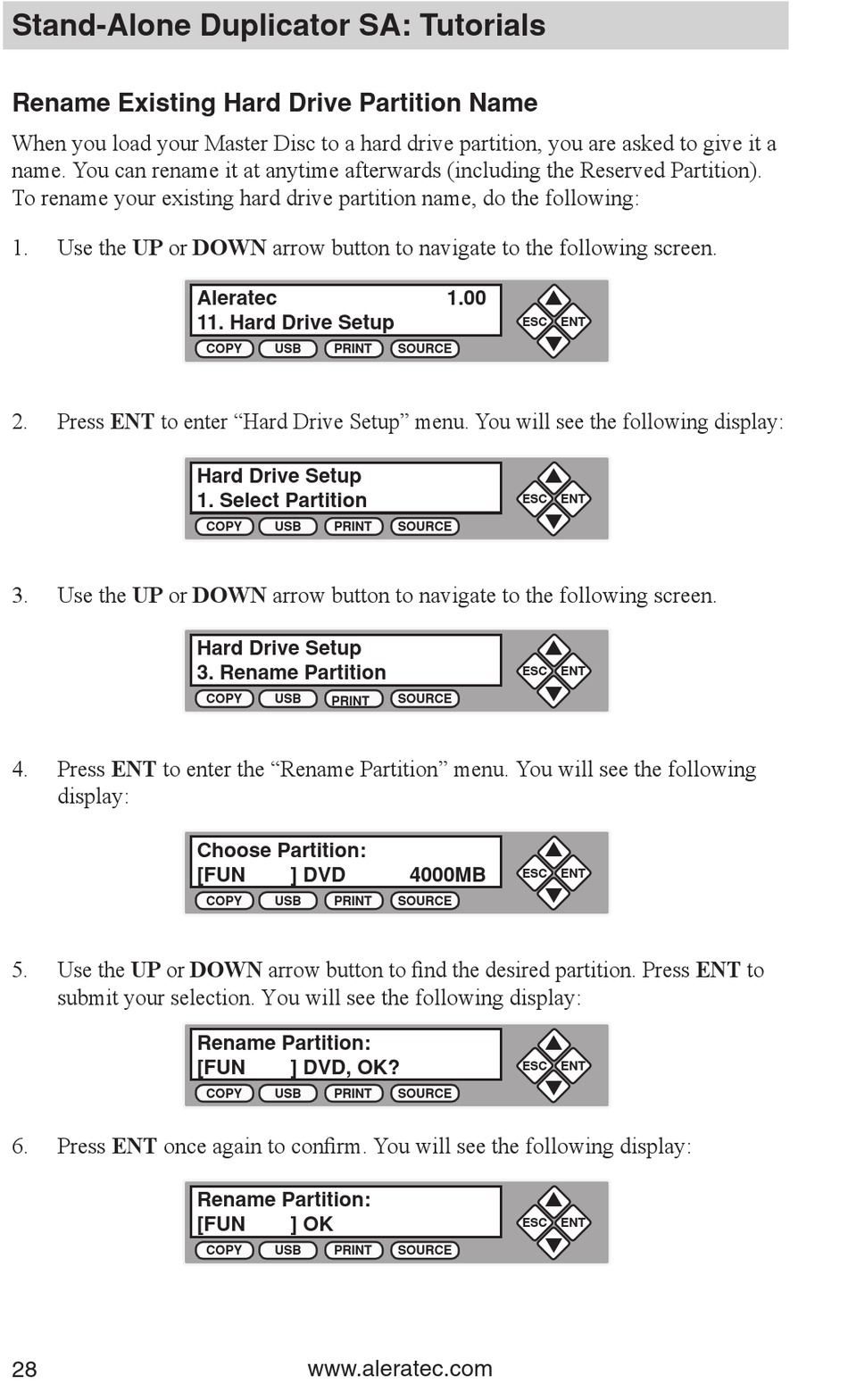 Stand-Alone Duplicator SA: Tutorials

Rename Existing Hard Drive Partition Name

When you load your Master Disc to a hard drive partition, you are asked to give it a name. You can rename it at anytime afterwards (including the Reserved Partition). To rename your existing hard drive partition name, do the following:

1. Use the UP or DOWN arrow button to navigate to the following screen.

Aleratec 1.00
11. Hard Drive Setup
COPY USB PRINT SOURCE ESC ENT

2. Press ENT to enter “Hard Drive Setup” menu. You will see the following display:

Hard Drive Setup
1. Select Partition
COPY USB PRINT SOURCE ESC ENT

3. Use the UP or DOWN arrow button to navigate to the following screen.

Hard Drive Setup
3. Rename Partition
COPY USB PRINT SOURCE ESC ENT

4. Press ENT to enter the “Rename Partition” menu. You will see the following display:

Choose Partition:
[FUN ] DVD 4000MB
COPY USB PRINT SOURCE ESC ENT

5. Use the UP or DOWN arrow button to find the desired partition. Press ENT to submit your selection. You will see the following display:

Rename Partition:
[FUN ] DVD, OK?
COPY USB PRINT SOURCE ESC ENT

6. Press ENT once again to confirm. You will see the following display:

Rename Partition:
[FUN ] OK
COPY USB PRINT SOURCE ESC ENT

28 www.aleratec.com