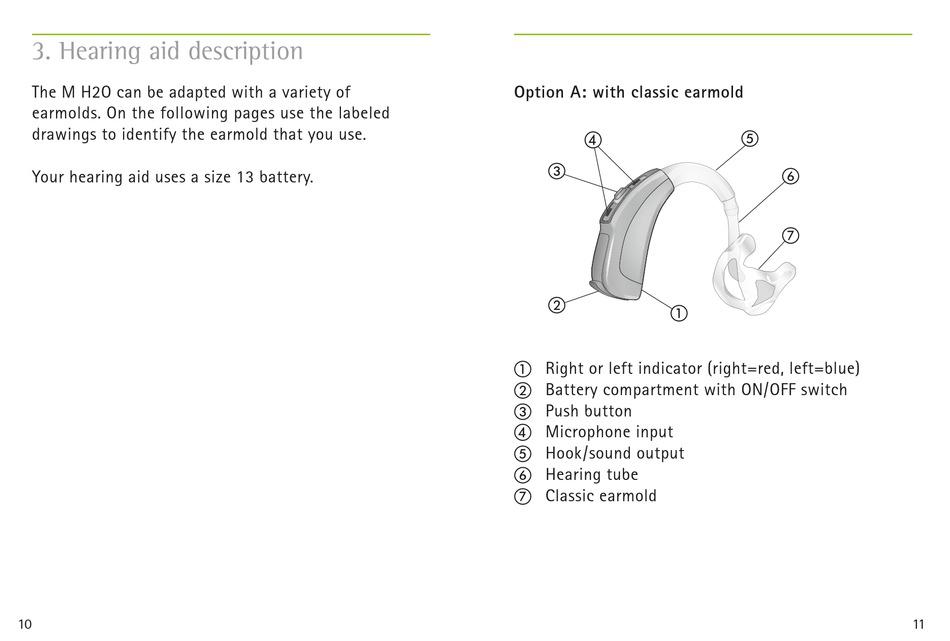 3. Hearing aid description

The M H2O can be adapted with a variety of earmolds. On the following pages use the labeled drawings to identify the earmold that you use.

Your hearing aid uses a size 13 battery.

10

Option A: with classic earmold

④ ⑤ ③ ⑥ ⑦ ② ①

① Right or left indicator (right=red, left=blue)
② Battery compartment with ON/OFF switch
③ Push button
④ Microphone input
⑤ Hook/sound output
⑥ Hearing tube
⑦ Classic earmold

11