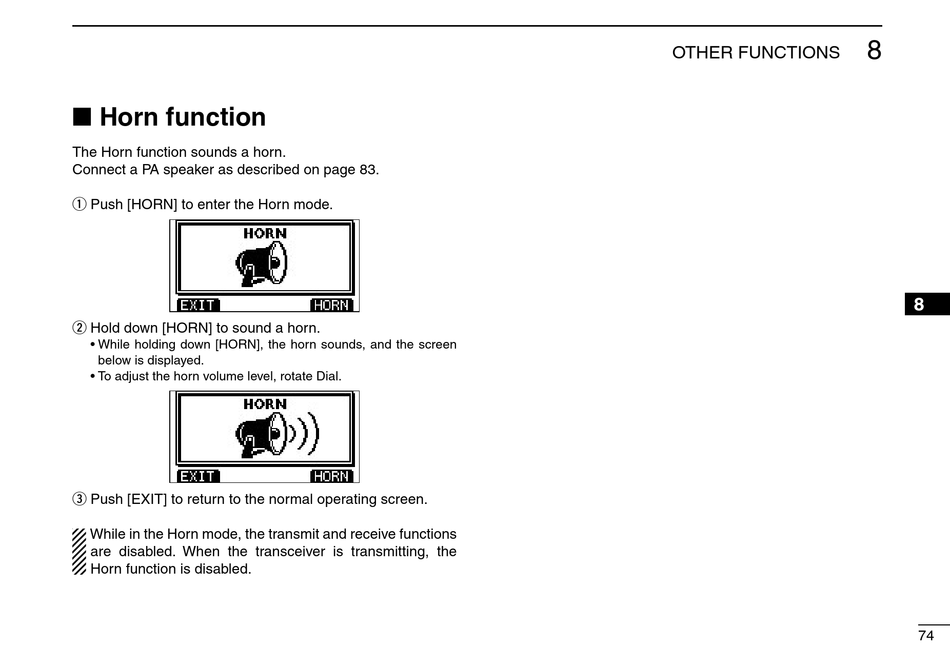 OTHER FUNCTIONS 8

■ Horn function

The Horn function sounds a horn.
Connect a PA speaker as described on page 83.

① Push [HORN] to enter the Horn mode.

HORN

EXIT HORN

② Hold down [HORN] to sound a horn.
• While holding down [HORN], the horn sounds, and the screen below is displayed.
• To adjust the horn volume level, rotate Dial.

HORN

EXIT HORN

③ Push [EXIT] to return to the normal operating screen.

While in the Horn mode, the transmit and receive functions are disabled. When the transceiver is transmitting, the Horn function is disabled.

8

74