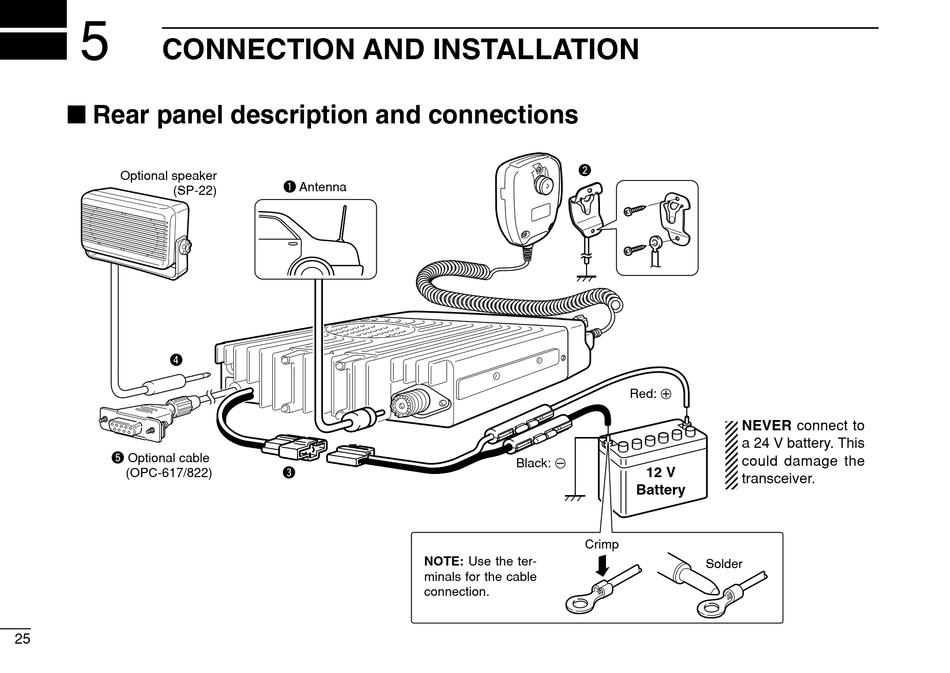 5 CONNECTION AND INSTALLATION

■ Rear panel description and connections

Optional speaker (SP-22)

❶ Antenna

❷

❹

❺ Optional cable (OPC-617/822)

❸

Red: ⊕

Black: ⊖

12 V Battery

**NEVER** connect to a 24 V battery. This could damage the transceiver.

**NOTE:** Use the terminals for the cable connection.

Crimp

Solder

25