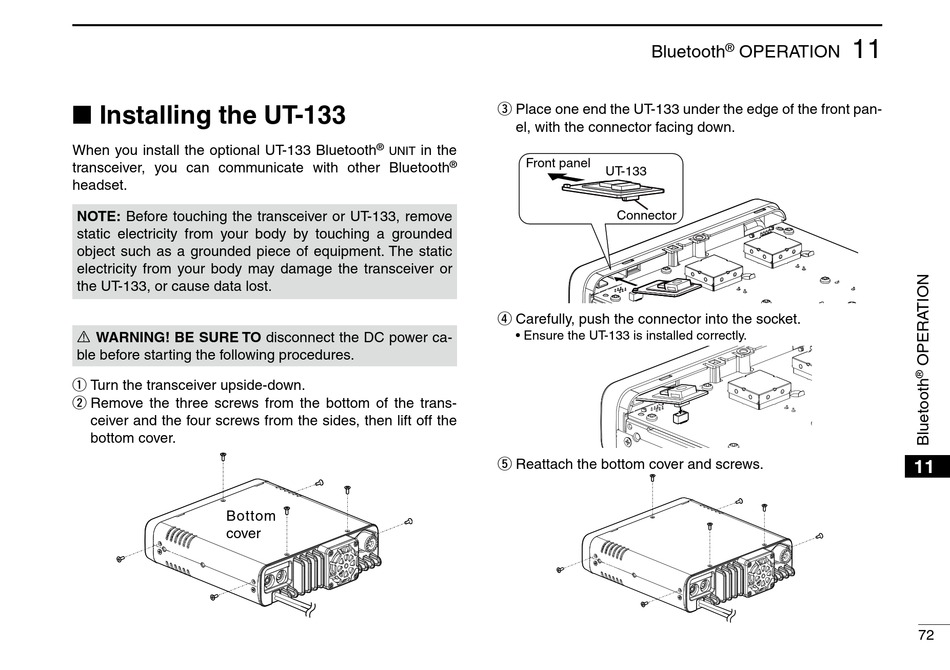 Bluetooth® OPERATION 11

■ Installing the UT-133

When you install the optional UT-133 Bluetooth® UNIT in the transceiver, you can communicate with other Bluetooth® headset.

NOTE: Before touching the transceiver or UT-133, remove static electricity from your body by touching a grounded object such as a grounded piece of equipment. The static electricity from your body may damage the transceiver or the UT-133, or cause data lost.

⚠ WARNING! BE SURE TO disconnect the DC power cable before starting the following procedures.

① Turn the transceiver upside-down.
② Remove the three screws from the bottom of the transceiver and the four screws from the sides, then lift off the bottom cover.

Bottom cover

③ Place one end the UT-133 under the edge of the front panel, with the connector facing down.

Front panel
UT-133
Connector

④ Carefully, push the connector into the socket.
• Ensure the UT-133 is installed correctly.

⑤ Reattach the bottom cover and screws.

Bluetooth® OPERATION

11

72