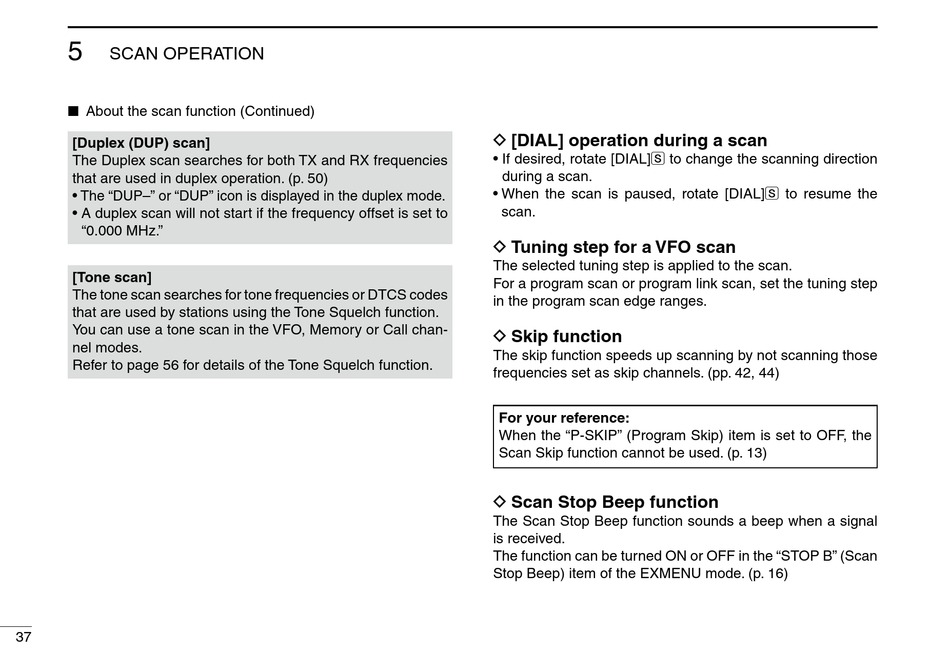 5 SCAN OPERATION

■ About the scan function (Continued)

[Duplex (DUP) scan]
The Duplex scan searches for both TX and RX frequencies that are used in duplex operation. (p. 50)
• The “DUP–” or “DUP” icon is displayed in the duplex mode.
• A duplex scan will not start if the frequency offset is set to “0.000 MHz.”

[Tone scan]
The tone scan searches for tone frequencies or DTCS codes that are used by stations using the Tone Squelch function.
You can use a tone scan in the VFO, Memory or Call channel modes.
Refer to page 56 for details of the Tone Squelch function.

◇ [DIAL] operation during a scan
• If desired, rotate [DIAL]Ⓢ to change the scanning direction during a scan.
• When the scan is paused, rotate [DIAL]Ⓢ to resume the scan.

◇ Tuning step for a VFO scan
The selected tuning step is applied to the scan.
For a program scan or program link scan, set the tuning step in the program scan edge ranges.

◇ Skip function
The skip function speeds up scanning by not scanning those frequencies set as skip channels. (pp. 42, 44)

For your reference:
When the “P-SKIP” (Program Skip) item is set to OFF, the Scan Skip function cannot be used. (p. 13)

◇ Scan Stop Beep function
The Scan Stop Beep function sounds a beep when a signal is received.
The function can be turned ON or OFF in the “STOP B” (Scan Stop Beep) item of the EXMENU mode. (p. 16)

37