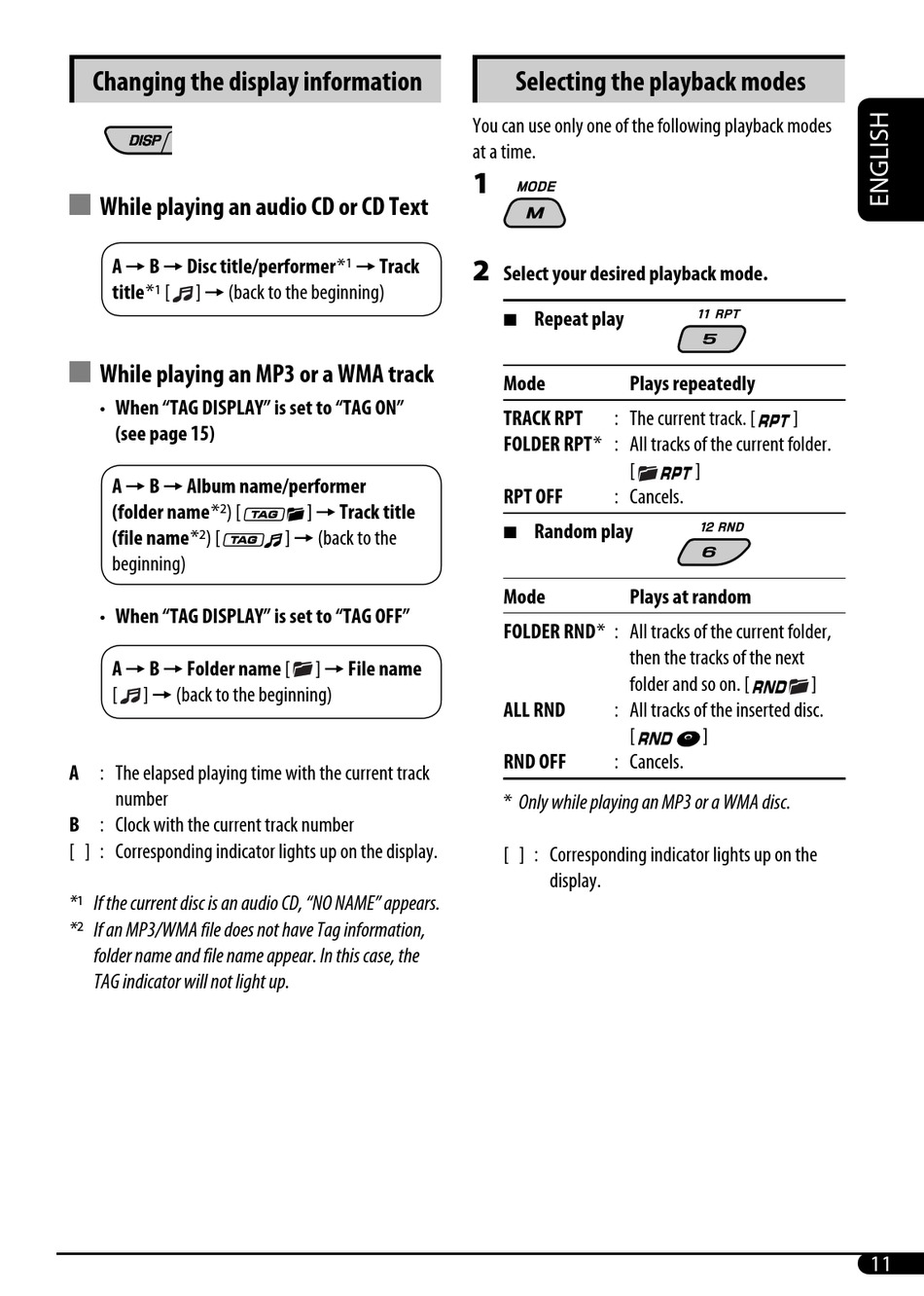 Changing the display information

DISP

While playing an audio CD or CD Text

A → B → Disc title/performer*1 → Track title*1 [ ] → (back to the beginning)

While playing an MP3 or a WMA track

• When "TAG DISPLAY" is set to "TAG ON" (see page 15)

A → B → Album name/performer (folder name*2) [ TAG ] → Track title (file name*2) [ TAG ] → (back to the beginning)

• When "TAG DISPLAY" is set to "TAG OFF"

A → B → Folder name [ ] → File name [ ] → (back to the beginning)

A : The elapsed playing time with the current track number
B : Clock with the current track number
[ ] : Corresponding indicator lights up on the display.

*1 If the current disc is an audio CD, "NO NAME" appears.
*2 If an MP3/WMA file does not have Tag information, folder name and file name appear. In this case, the TAG indicator will not light up.

Selecting the playback modes

You can use only one of the following playback modes at a time.

1 MODE M

2 Select your desired playback mode.

■ Repeat play 11 RPT 5

| Mode | Plays repeatedly |
|---|---|
| TRACK RPT | : The current track. [ RPT ] |
| FOLDER RPT* | : All tracks of the current folder. [ RPT ] |
| RPT OFF | : Cancels. |

■ Random play 12 RND 6

| Mode | Plays at random |
|---|---|
| FOLDER RND* | : All tracks of the current folder, then the tracks of the next folder and so on. [ RND ] |
| ALL RND | : All tracks of the inserted disc. [ RND ] |
| RND OFF | : Cancels. |

* Only while playing an MP3 or a WMA disc.

[ ] : Corresponding indicator lights up on the display.

ENGLISH

11