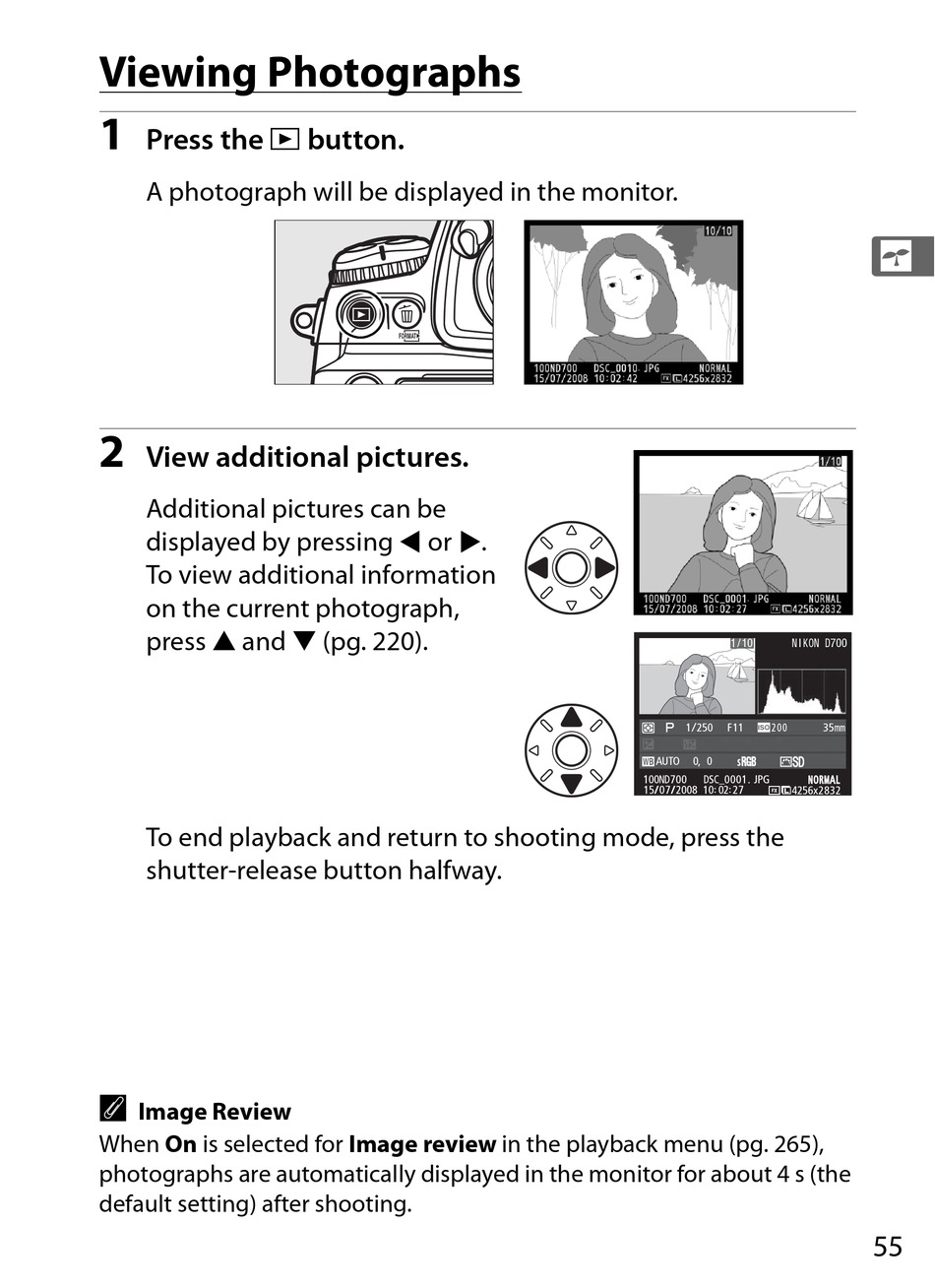 Viewing Photographs

1 Press the ▶ button.

A photograph will be displayed in the monitor.

FORMAT

10/10

100ND700 DSC_0010. JPG NORMAL
15/07/2008 10:02:42 FX L 4256x2832

2 View additional pictures.

Additional pictures can be displayed by pressing ◀ or ▶. To view additional information on the current photograph, press ▲ and ▼ (pg. 220).

1/10

100ND700 DSC_0001. JPG NORMAL
15/07/2008 10:02:27 FX L 4256x2832

1/10 NIKON D700

P 1/250 F11 ISO 200 35mm

WB AUTO 0, 0 sRGB SD

100ND700 DSC_0001. JPG NORMAL
15/07/2008 10:02:27 FX L 4256x2832

To end playback and return to shooting mode, press the shutter-release button halfway.

Image Review
When **On** is selected for **Image review** in the playback menu (pg. 265), photographs are automatically displayed in the monitor for about 4 s (the default setting) after shooting.

55