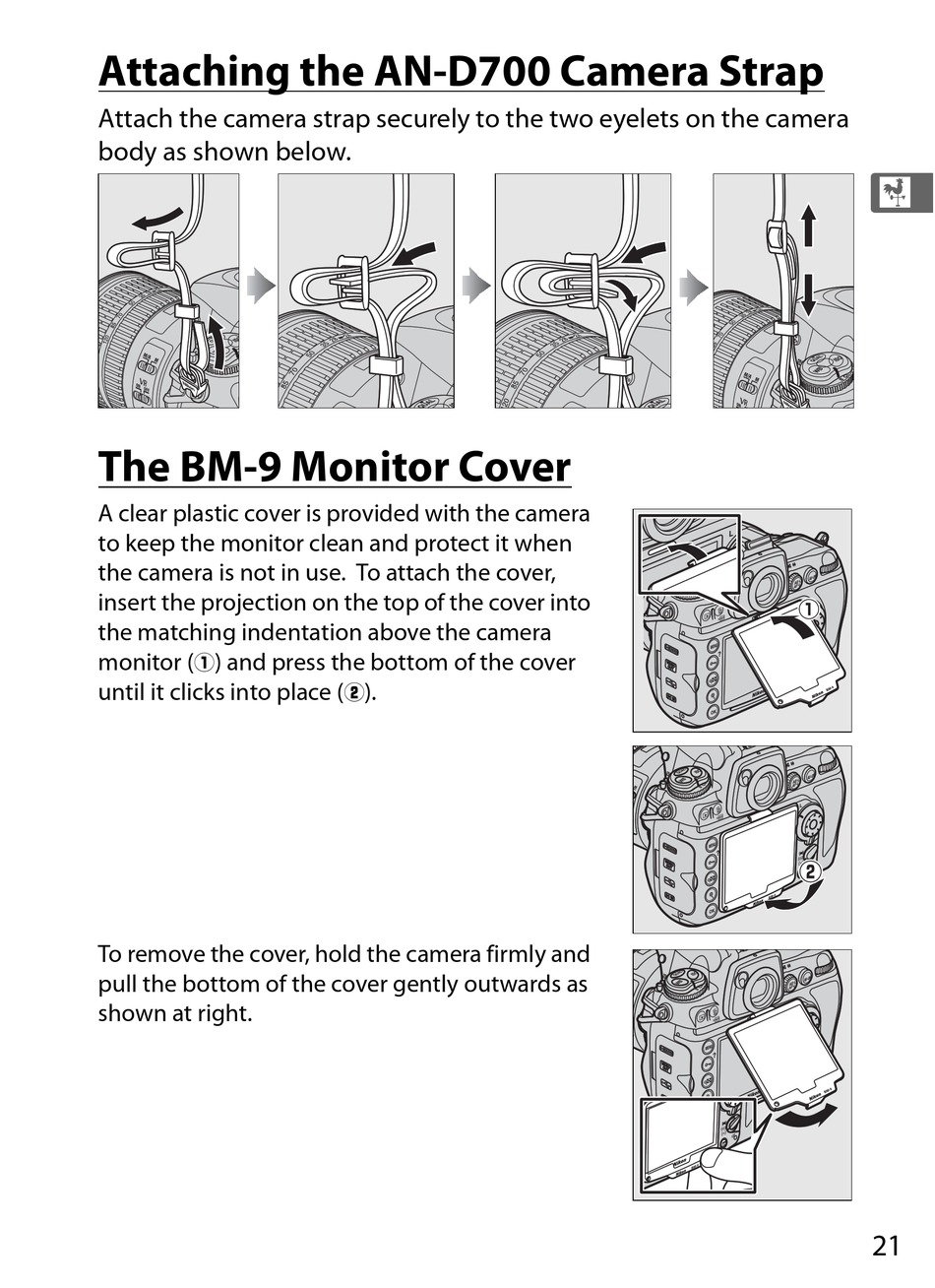 Attaching the AN-D700 Camera Strap

Attach the camera strap securely to the two eyelets on the camera body as shown below.

The BM-9 Monitor Cover

A clear plastic cover is provided with the camera to keep the monitor clean and protect it when the camera is not in use. To attach the cover, insert the projection on the top of the cover into the matching indentation above the camera monitor (①) and press the bottom of the cover until it clicks into place (②).

①

②

To remove the cover, hold the camera firmly and pull the bottom of the cover gently outwards as shown at right.

21