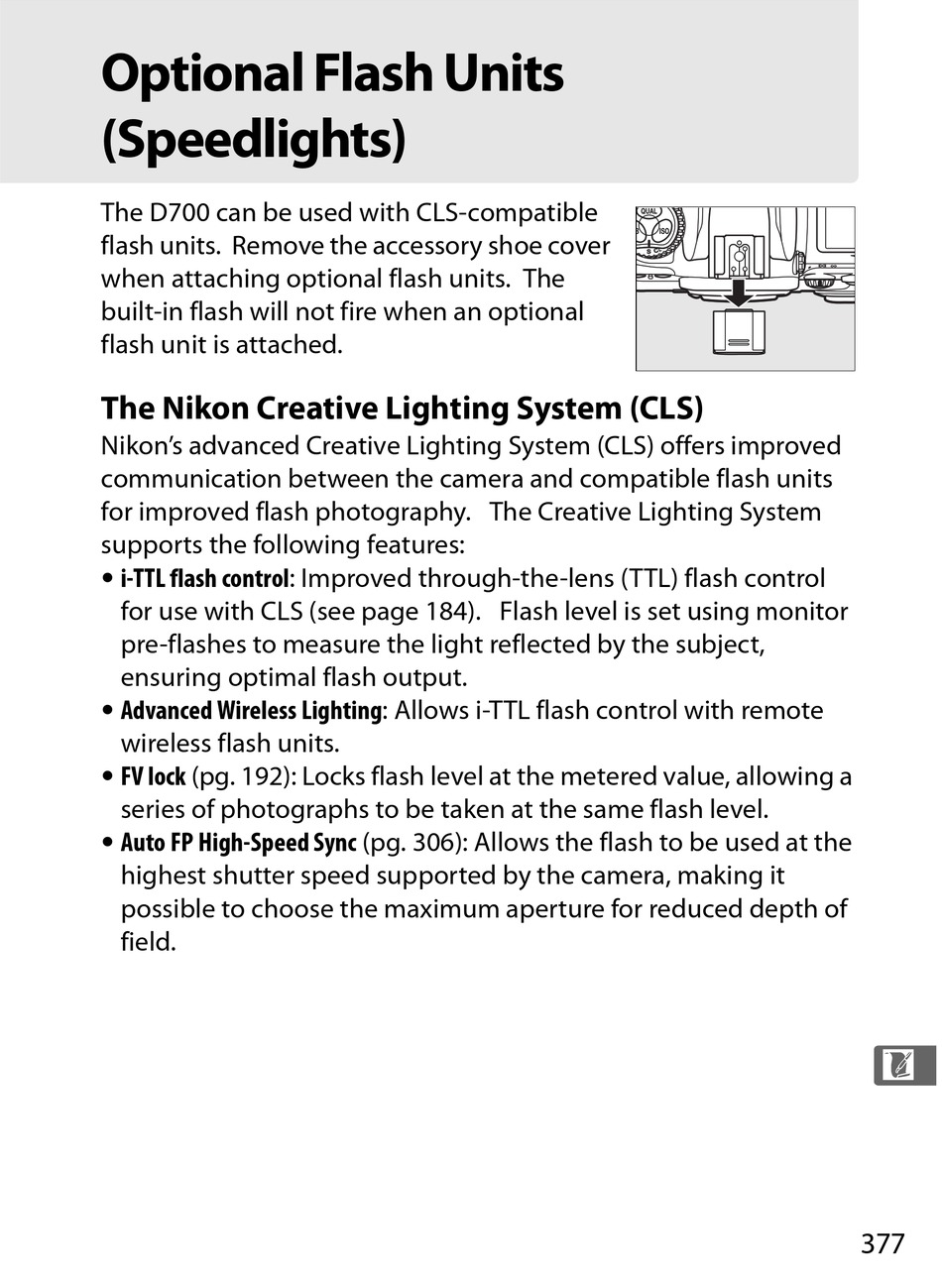 Optional Flash Units (Speedlights)

The D700 can be used with CLS-compatible flash units. Remove the accessory shoe cover when attaching optional flash units. The built-in flash will not fire when an optional flash unit is attached.

QUAL
ISO

The Nikon Creative Lighting System (CLS)
Nikon's advanced Creative Lighting System (CLS) offers improved communication between the camera and compatible flash units for improved flash photography. The Creative Lighting System supports the following features:
• i-TTL flash control: Improved through-the-lens (TTL) flash control for use with CLS (see page 184). Flash level is set using monitor pre-flashes to measure the light reflected by the subject, ensuring optimal flash output.
• Advanced Wireless Lighting: Allows i-TTL flash control with remote wireless flash units.
• FV lock (pg. 192): Locks flash level at the metered value, allowing a series of photographs to be taken at the same flash level.
• Auto FP High-Speed Sync (pg. 306): Allows the flash to be used at the highest shutter speed supported by the camera, making it possible to choose the maximum aperture for reduced depth of field.

377