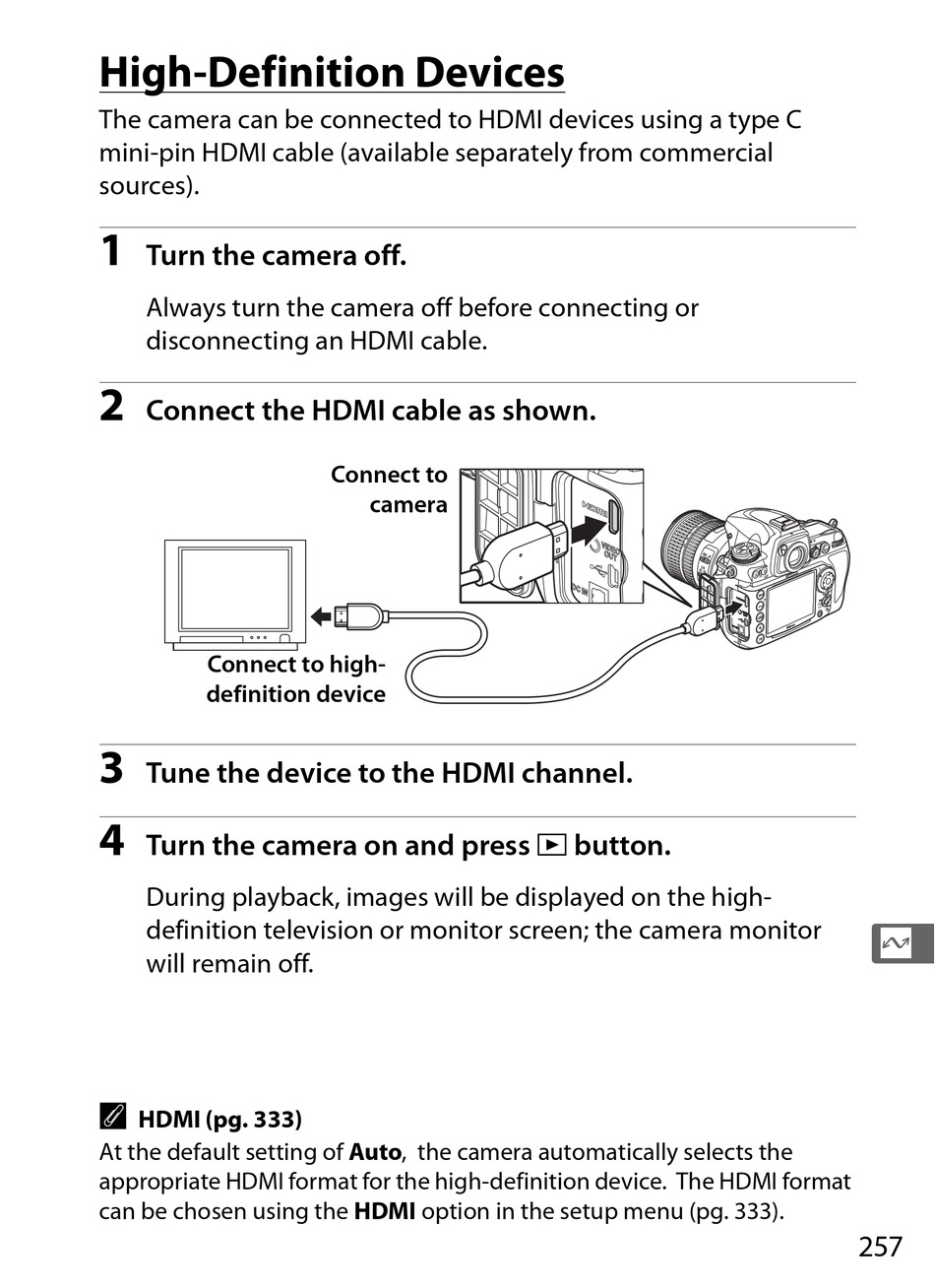 High-Definition Devices

The camera can be connected to HDMI devices using a type C mini-pin HDMI cable (available separately from commercial sources).

1 Turn the camera off.

Always turn the camera off before connecting or disconnecting an HDMI cable.

2 Connect the HDMI cable as shown.

Connect to camera

Connect to high-definition device

3 Tune the device to the HDMI channel.

4 Turn the camera on and press ▶ button.

During playback, images will be displayed on the high-definition television or monitor screen; the camera monitor will remain off.

HDMI (pg. 333)

At the default setting of Auto, the camera automatically selects the appropriate HDMI format for the high-definition device. The HDMI format can be chosen using the HDMI option in the setup menu (pg. 333).

257