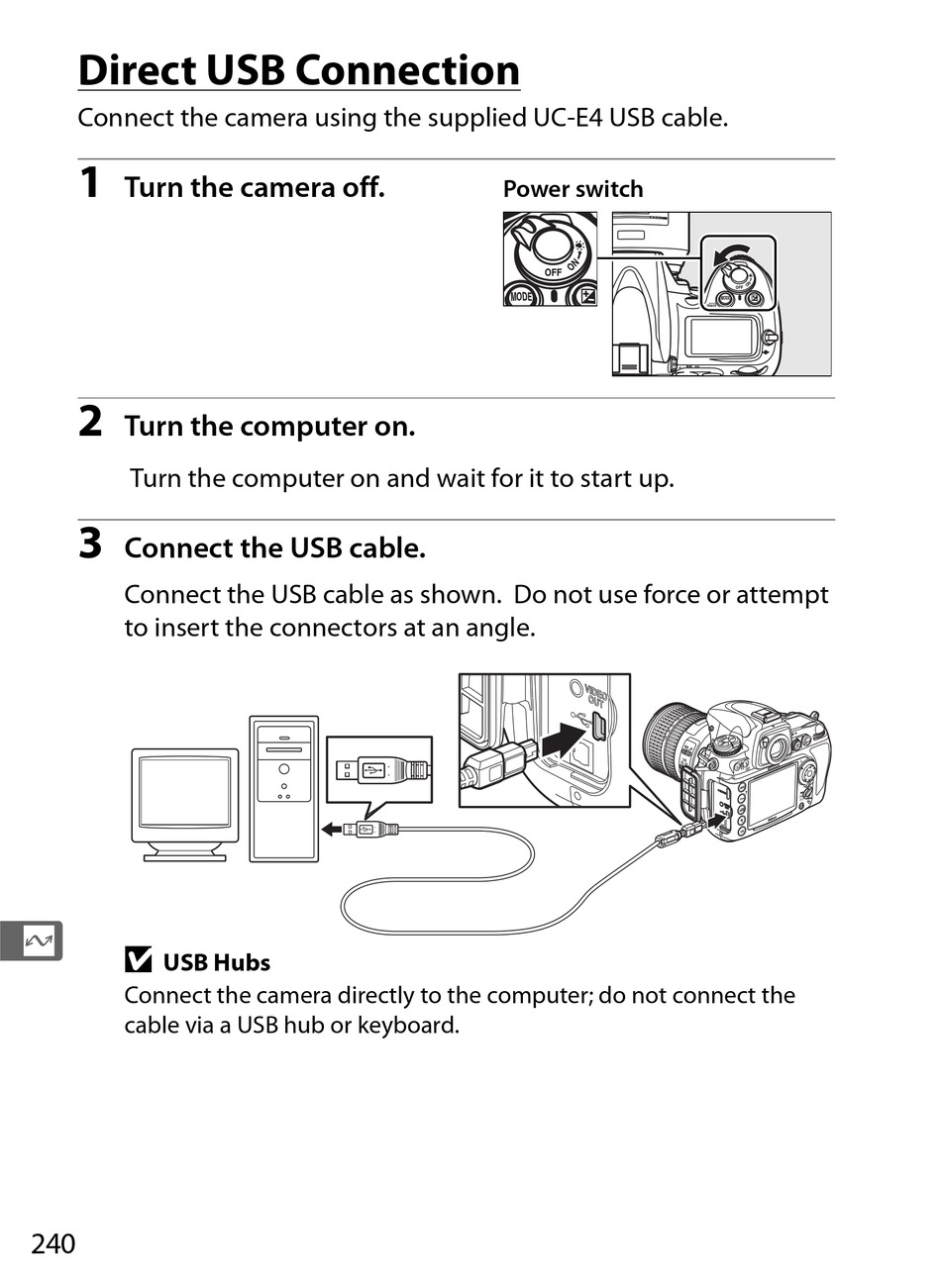 Direct USB Connection

Connect the camera using the supplied UC-E4 USB cable.

1 Turn the camera off.

Power switch

OFF ON

MODE

2 Turn the computer on.

Turn the computer on and wait for it to start up.

3 Connect the USB cable.

Connect the USB cable as shown. Do not use force or attempt to insert the connectors at an angle.

VIDEO OUT

USB Hubs

Connect the camera directly to the computer; do not connect the cable via a USB hub or keyboard.

240