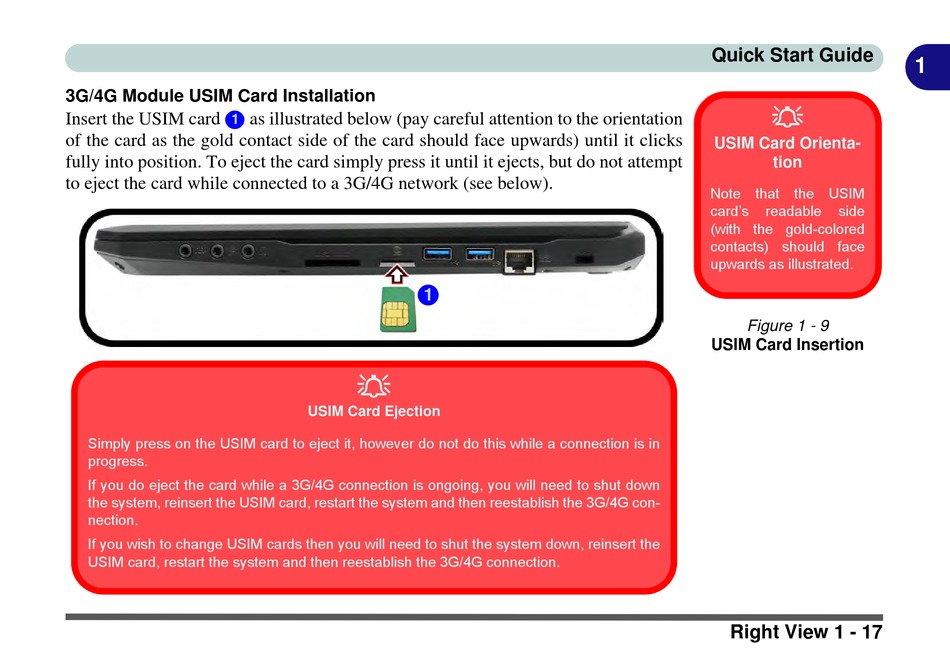 Quick Start Guide

1

3G/4G Module USIM Card Installation

Insert the USIM card 1 as illustrated below (pay careful attention to the orientation of the card as the gold contact side of the card should face upwards) until it clicks fully into position. To eject the card simply press it until it ejects, but do not attempt to eject the card while connected to a 3G/4G network (see below).

1

USIM Card Orientation

Note that the USIM card's readable side (with the gold-colored contacts) should face upwards as illustrated.

Figure 1 - 9
USIM Card Insertion

USIM Card Ejection

Simply press on the USIM card to eject it, however do not do this while a connection is in progress.

If you do eject the card while a 3G/4G connection is ongoing, you will need to shut down the system, reinsert the USIM card, restart the system and then reestablish the 3G/4G connection.

If you wish to change USIM cards then you will need to shut the system down, reinsert the USIM card, restart the system and then reestablish the 3G/4G connection.

Right View 1 - 17