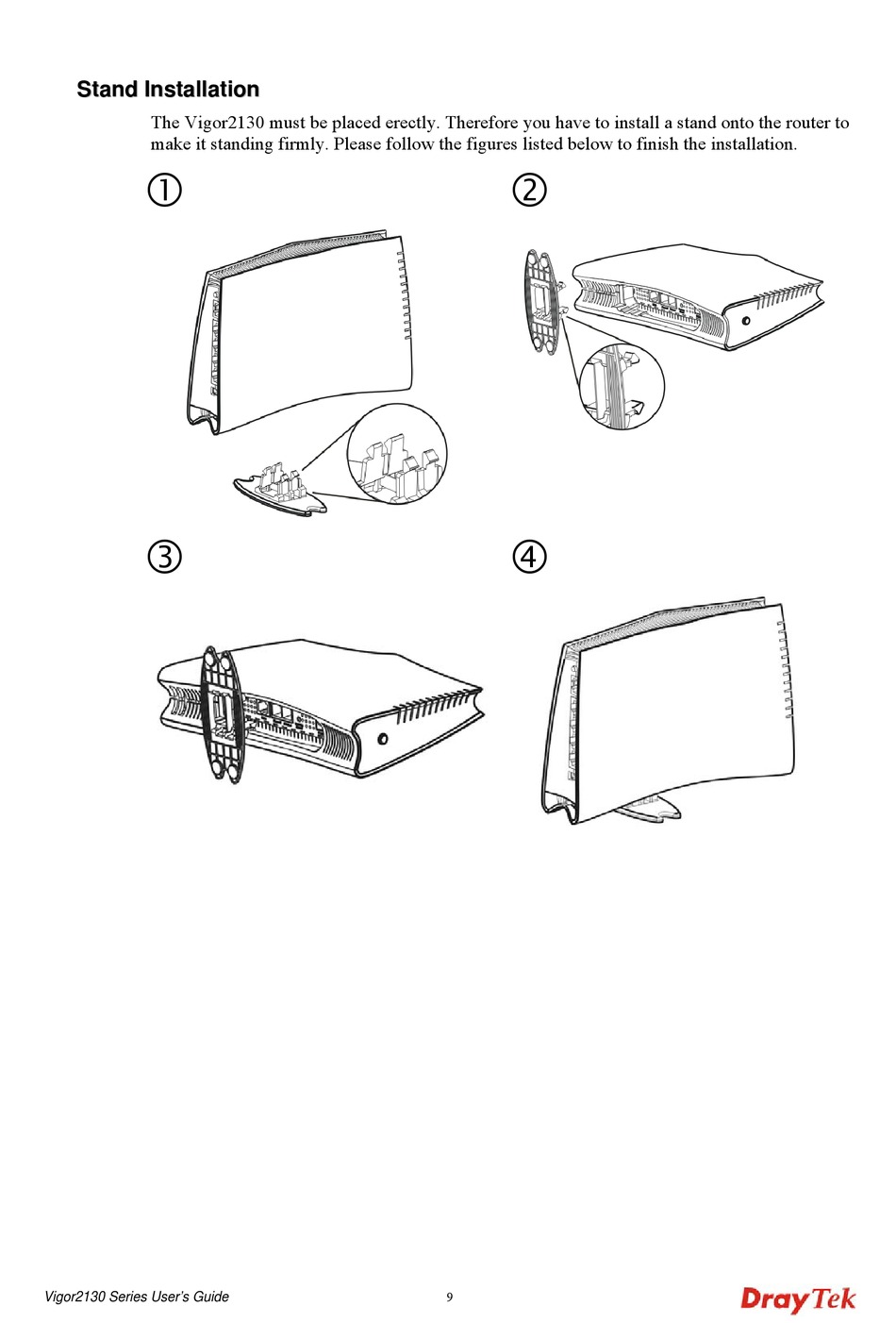 Stand Installation

The Vigor2130 must be placed erectly. Therefore you have to install a stand onto the router to make it standing firmly. Please follow the figures listed below to finish the installation.

①

②

③

④

Vigor2130 Series User's Guide 9 DrayTek