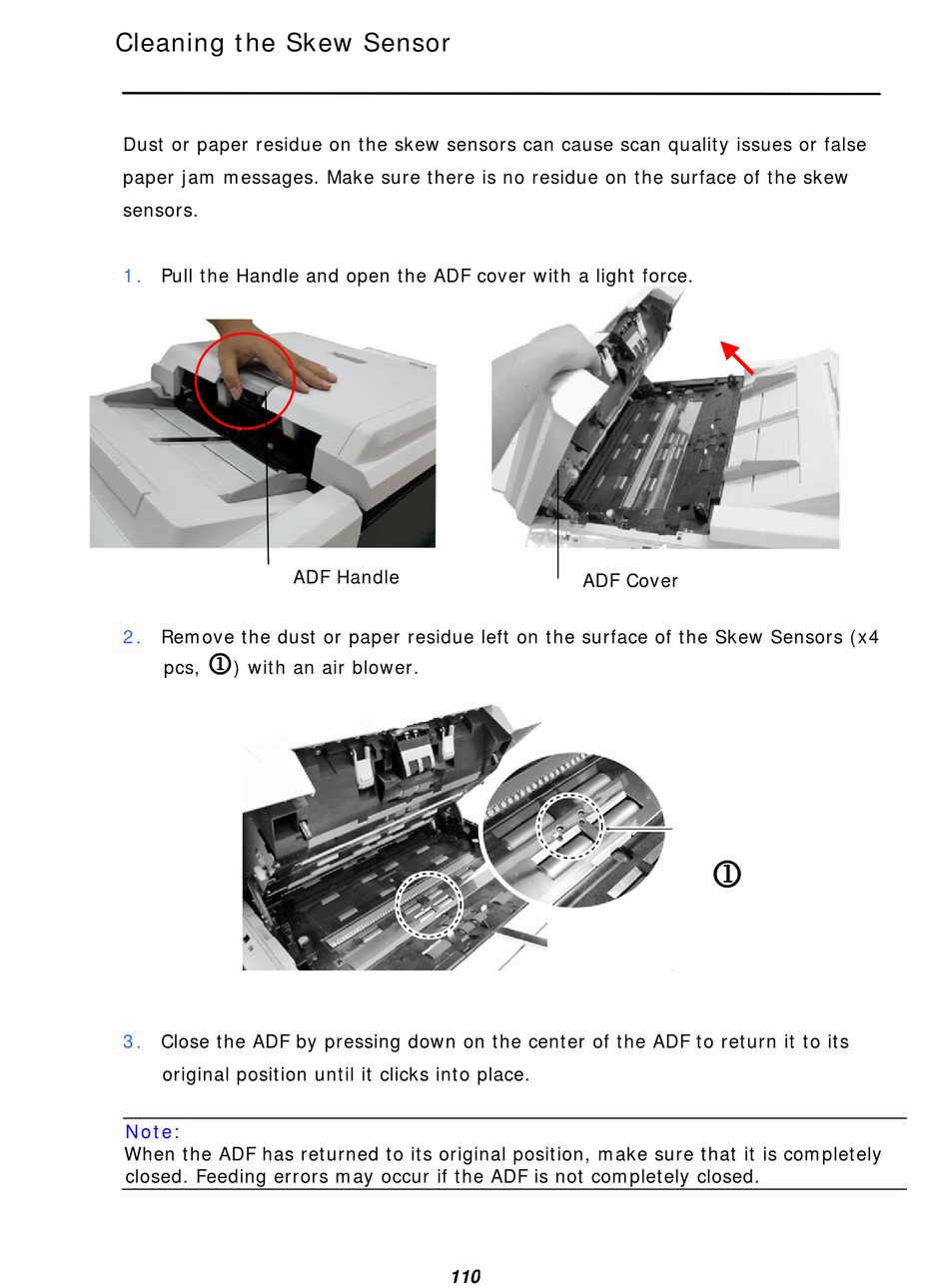 Cleaning the Skew Sensor

Dust or paper residue on the skew sensors can cause scan quality issues or false paper jam messages. Make sure there is no residue on the surface of the skew sensors.

1. Pull the Handle and open the ADF cover with a light force.

ADF Handle

ADF Cover

2. Remove the dust or paper residue left on the surface of the Skew Sensors (x4 pcs, ①) with an air blower.

①

3. Close the ADF by pressing down on the center of the ADF to return it to its original position until it clicks into place.

Note:
When the ADF has returned to its original position, make sure that it is completely closed. Feeding errors may occur if the ADF is not completely closed.

110