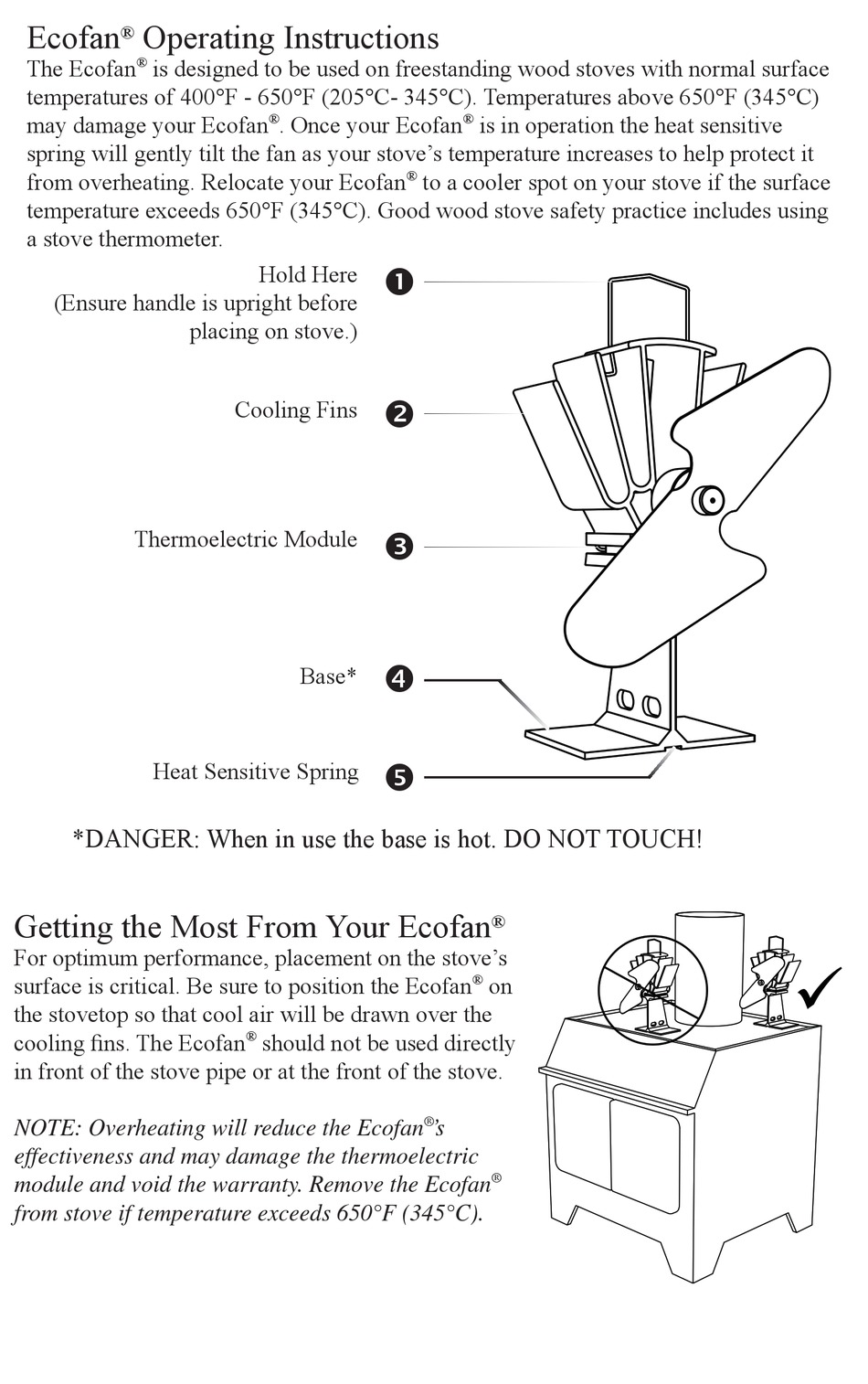 Ecofan® Operating Instructions

The Ecofan® is designed to be used on freestanding wood stoves with normal surface temperatures of 400°F - 650°F (205°C- 345°C). Temperatures above 650°F (345°C) may damage your Ecofan®. Once your Ecofan® is in operation the heat sensitive spring will gently tilt the fan as your stove's temperature increases to help protect it from overheating. Relocate your Ecofan® to a cooler spot on your stove if the surface temperature exceeds 650°F (345°C). Good wood stove safety practice includes using a stove thermometer.

Hold Here (Ensure handle is upright before placing on stove.) 1

Cooling Fins 2

Thermoelectric Module 3

Base* 4

Heat Sensitive Spring 5

*DANGER: When in use the base is hot. DO NOT TOUCH!

Getting the Most From Your Ecofan®

For optimum performance, placement on the stove's surface is critical. Be sure to position the Ecofan® on the stovetop so that cool air will be drawn over the cooling fins. The Ecofan® should not be used directly in front of the stove pipe or at the front of the stove.

NOTE: Overheating will reduce the Ecofan®'s effectiveness and may damage the thermoelectric module and void the warranty. Remove the Ecofan® from stove if temperature exceeds 650°F (345°C).