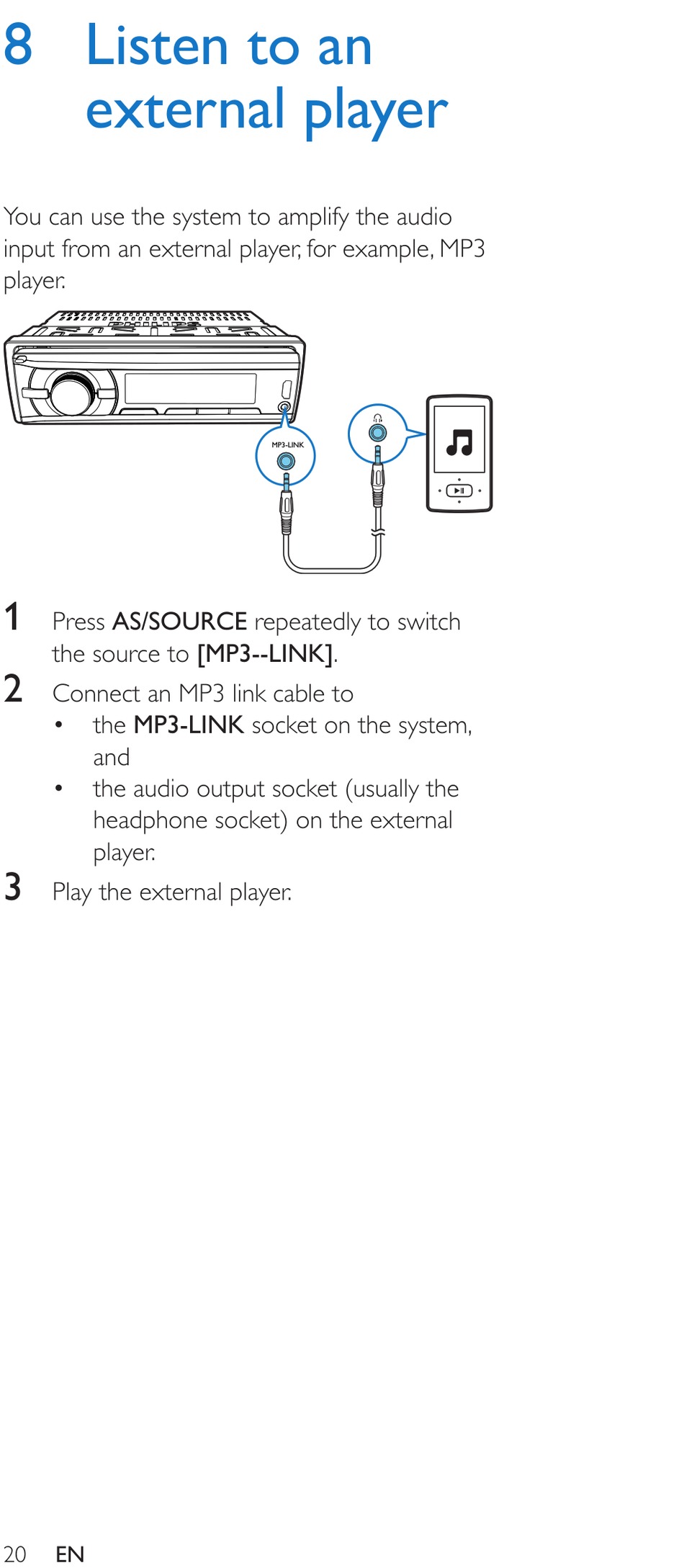 8 Listen to an external player

You can use the system to amplify the audio input from an external player, for example, MP3 player.

MP3-LINK

1 Press AS/SOURCE repeatedly to switch the source to [MP3--LINK].
2 Connect an MP3 link cable to
• the MP3-LINK socket on the system, and
• the audio output socket (usually the headphone socket) on the external player.
3 Play the external player.

20 EN