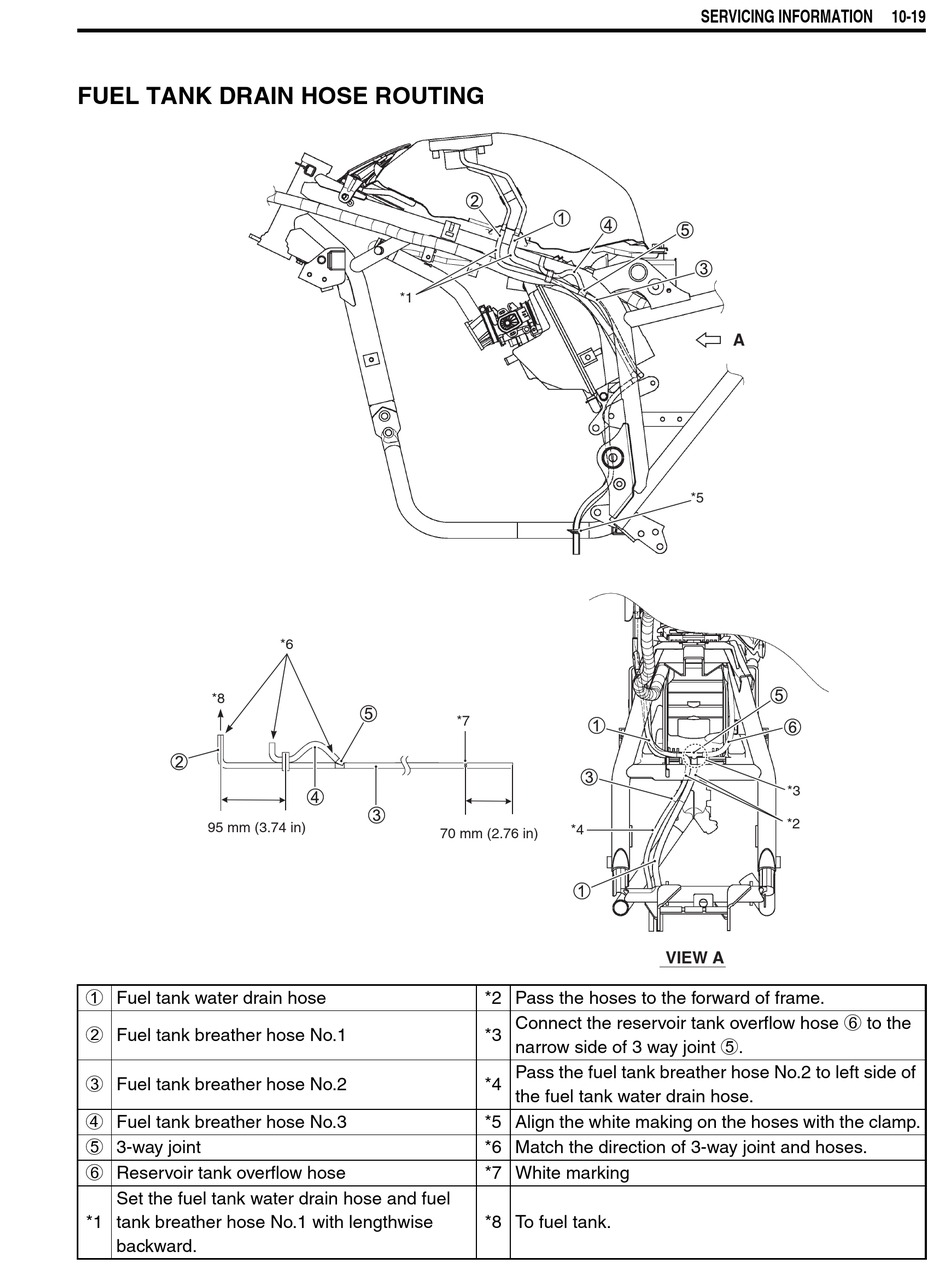 SERVICING INFORMATION 10-19

FUEL TANK DRAIN HOSE ROUTING

②
①
④
⑤
③
*1
A
*5

*6
*8
⑤
*7
②
④
③
95 mm (3.74 in)
70 mm (2.76 in)

⑤
①
⑥
③
*3
*2
*4
①
VIEW A

| ① | Fuel tank water drain hose | *2 | Pass the hoses to the forward of frame. |
|---|---|---|---|
| ② | Fuel tank breather hose No.1 | *3 | Connect the reservoir tank overflow hose ⑥ to the narrow side of 3 way joint ⑤. |
| ③ | Fuel tank breather hose No.2 | *4 | Pass the fuel tank breather hose No.2 to left side of the fuel tank water drain hose. |
| ④ | Fuel tank breather hose No.3 | *5 | Align the white making on the hoses with the clamp. |
| ⑤ | 3-way joint | *6 | Match the direction of 3-way joint and hoses. |
| ⑥ | Reservoir tank overflow hose | *7 | White marking |
| *1 | Set the fuel tank water drain hose and fuel tank breather hose No.1 with lengthwise backward. | *8 | To fuel tank. |