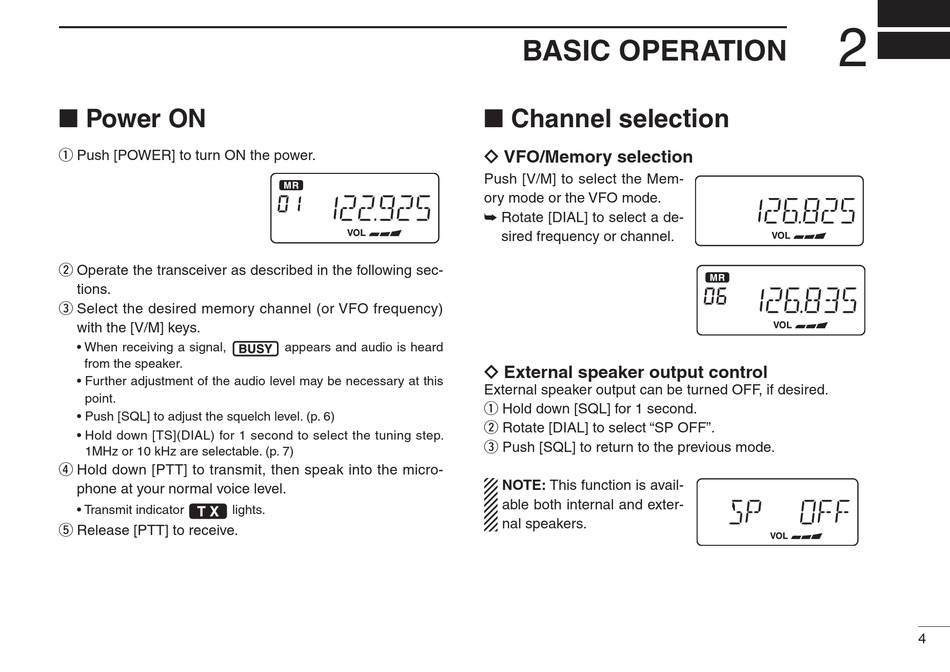 BASIC OPERATION 2

■ Power ON

① Push [POWER] to turn ON the power.

MR
01 122.925
VOL

② Operate the transceiver as described in the following sections.
③ Select the desired memory channel (or VFO frequency) with the [V/M] keys.
• When receiving a signal, BUSY appears and audio is heard from the speaker.
• Further adjustment of the audio level may be necessary at this point.
• Push [SQL] to adjust the squelch level. (p. 6)
• Hold down [TS](DIAL) for 1 second to select the tuning step. 1MHz or 10 kHz are selectable. (p. 7)
④ Hold down [PTT] to transmit, then speak into the microphone at your normal voice level.
• Transmit indicator TX lights.
⑤ Release [PTT] to receive.

■ Channel selection

◇ VFO/Memory selection
Push [V/M] to select the Memory mode or the VFO mode.
➥ Rotate [DIAL] to select a desired frequency or channel.

126.825
VOL

MR
06 126.835
VOL

◇ External speaker output control
External speaker output can be turned OFF, if desired.
① Hold down [SQL] for 1 second.
② Rotate [DIAL] to select “SP OFF”.
③ Push [SQL] to return to the previous mode.

NOTE: This function is available both internal and external speakers.

SP OFF
VOL

4