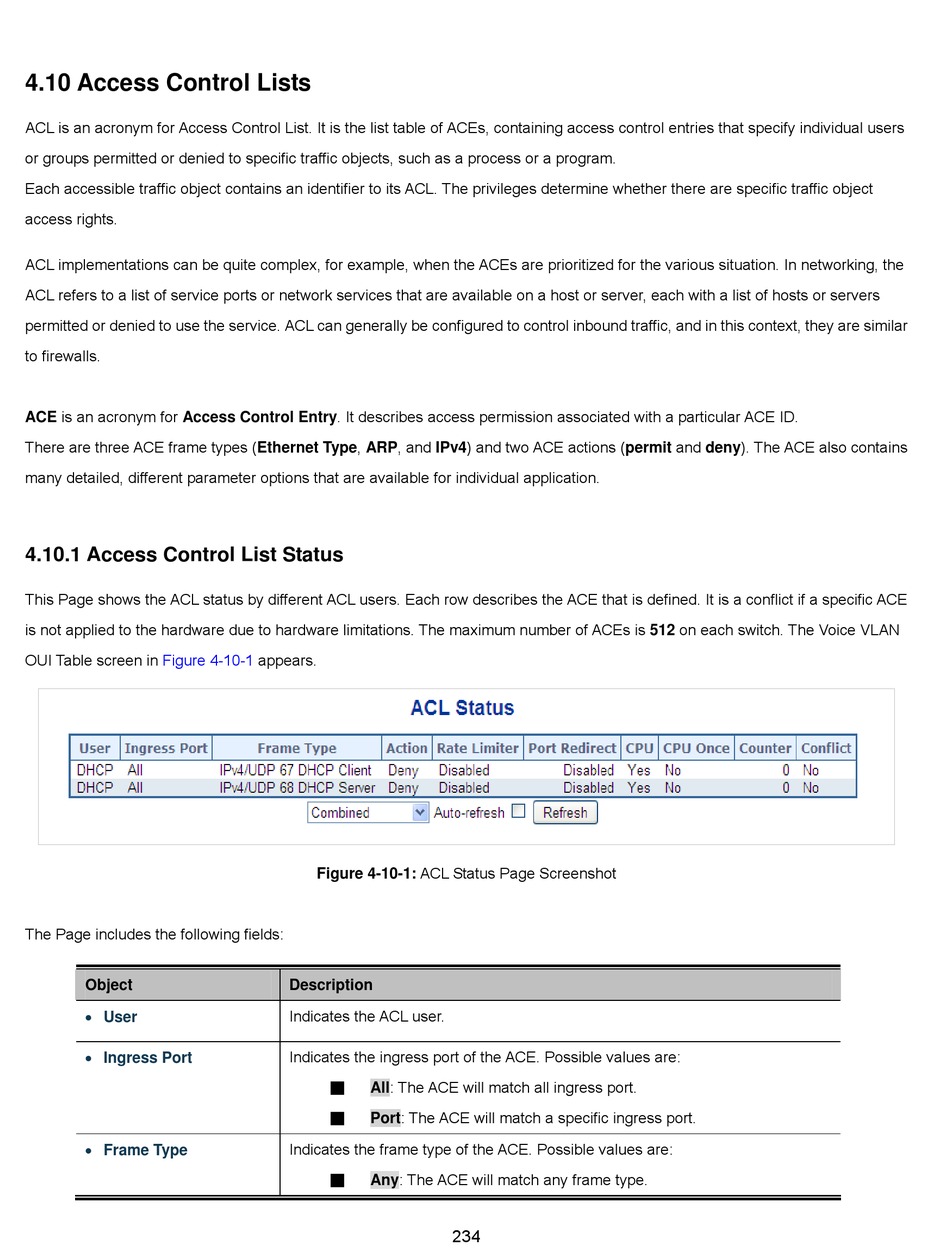 4.10 Access Control Lists

ACL is an acronym for Access Control List. It is the list table of ACEs, containing access control entries that specify individual users or groups permitted or denied to specific traffic objects, such as a process or a program.
Each accessible traffic object contains an identifier to its ACL. The privileges determine whether there are specific traffic object access rights.

ACL implementations can be quite complex, for example, when the ACEs are prioritized for the various situation. In networking, the ACL refers to a list of service ports or network services that are available on a host or server, each with a list of hosts or servers permitted or denied to use the service. ACL can generally be configured to control inbound traffic, and in this context, they are similar to firewalls.

ACE is an acronym for Access Control Entry. It describes access permission associated with a particular ACE ID.
There are three ACE frame types (Ethernet Type, ARP, and IPv4) and two ACE actions (permit and deny). The ACE also contains many detailed, different parameter options that are available for individual application.

4.10.1 Access Control List Status

This Page shows the ACL status by different ACL users. Each row describes the ACE that is defined. It is a conflict if a specific ACE is not applied to the hardware due to hardware limitations. The maximum number of ACEs is 512 on each switch. The Voice VLAN OUI Table screen in Figure 4-10-1 appears.

ACL Status

| User | Ingress Port | Frame Type | Action | Rate Limiter | Port Redirect | CPU | CPU Once | Counter | Conflict |
|---|---|---|---|---|---|---|---|---|---|
| DHCP | All | IPv4/UDP 67 DHCP Client | Deny | Disabled | Disabled | Yes | No | 0 | No |
| DHCP | All | IPv4/UDP 68 DHCP Server | Deny | Disabled | Disabled | Yes | No | 0 | No |

Combined Auto-refresh Refresh

Figure 4-10-1: ACL Status Page Screenshot

The Page includes the following fields:

| Object | Description |
|---|---|
| • User | Indicates the ACL user. |
| • Ingress Port | Indicates the ingress port of the ACE. Possible values are: ■ All: The ACE will match all ingress port. ■ Port: The ACE will match a specific ingress port. |
| • Frame Type | Indicates the frame type of the ACE. Possible values are: ■ Any: The ACE will match any frame type. |

234