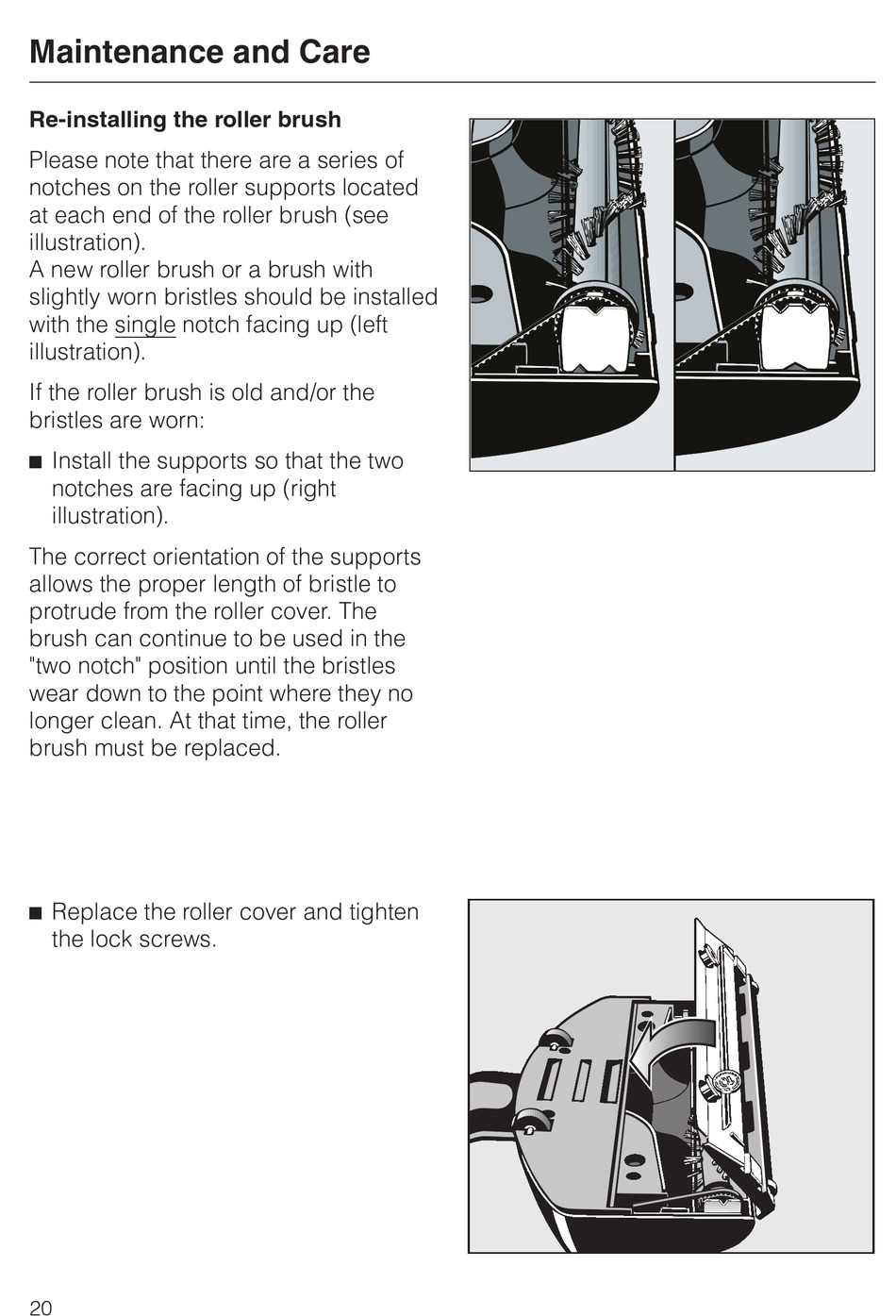 Maintenance and Care

Re-installing the roller brush

Please note that there are a series of notches on the roller supports located at each end of the roller brush (see illustration).
A new roller brush or a brush with slightly worn bristles should be installed with the single notch facing up (left illustration).

If the roller brush is old and/or the bristles are worn:

■ Install the supports so that the two notches are facing up (right illustration).

The correct orientation of the supports allows the proper length of bristle to protrude from the roller cover. The brush can continue to be used in the "two notch" position until the bristles wear down to the point where they no longer clean. At that time, the roller brush must be replaced.

■ Replace the roller cover and tighten the lock screws.

20