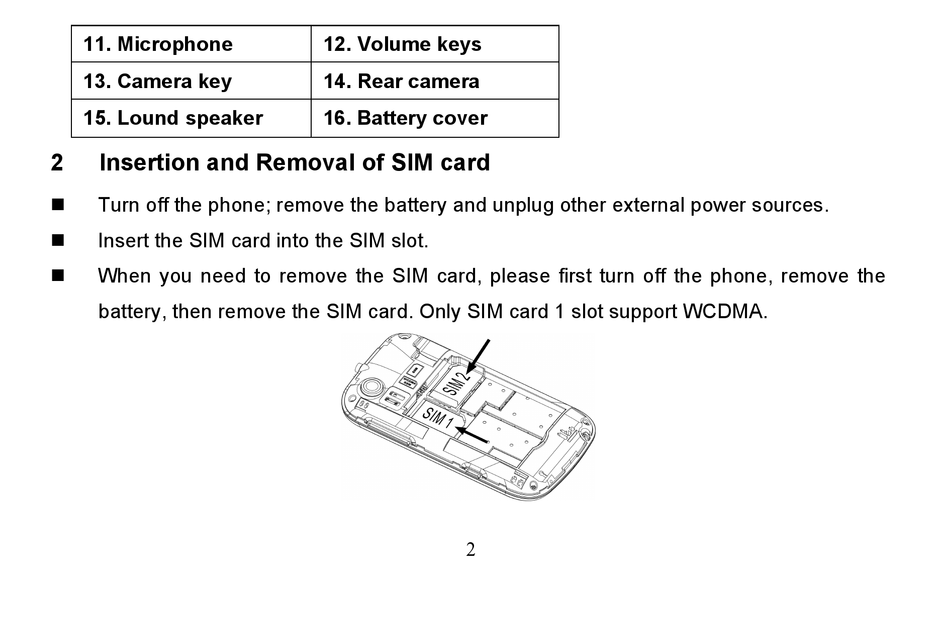 | 11. Microphone | 12. Volume keys |
|---|---|
| 13. Camera key | 14. Rear camera |
| 15. Lound speaker | 16. Battery cover |

2 Insertion and Removal of SIM card

■ Turn off the phone; remove the battery and unplug other external power sources.

■ Insert the SIM card into the SIM slot.

■ When you need to remove the SIM card, please first turn off the phone, remove the battery, then remove the SIM card. Only SIM card 1 slot support WCDMA.

SIM 2

SIM 1

2