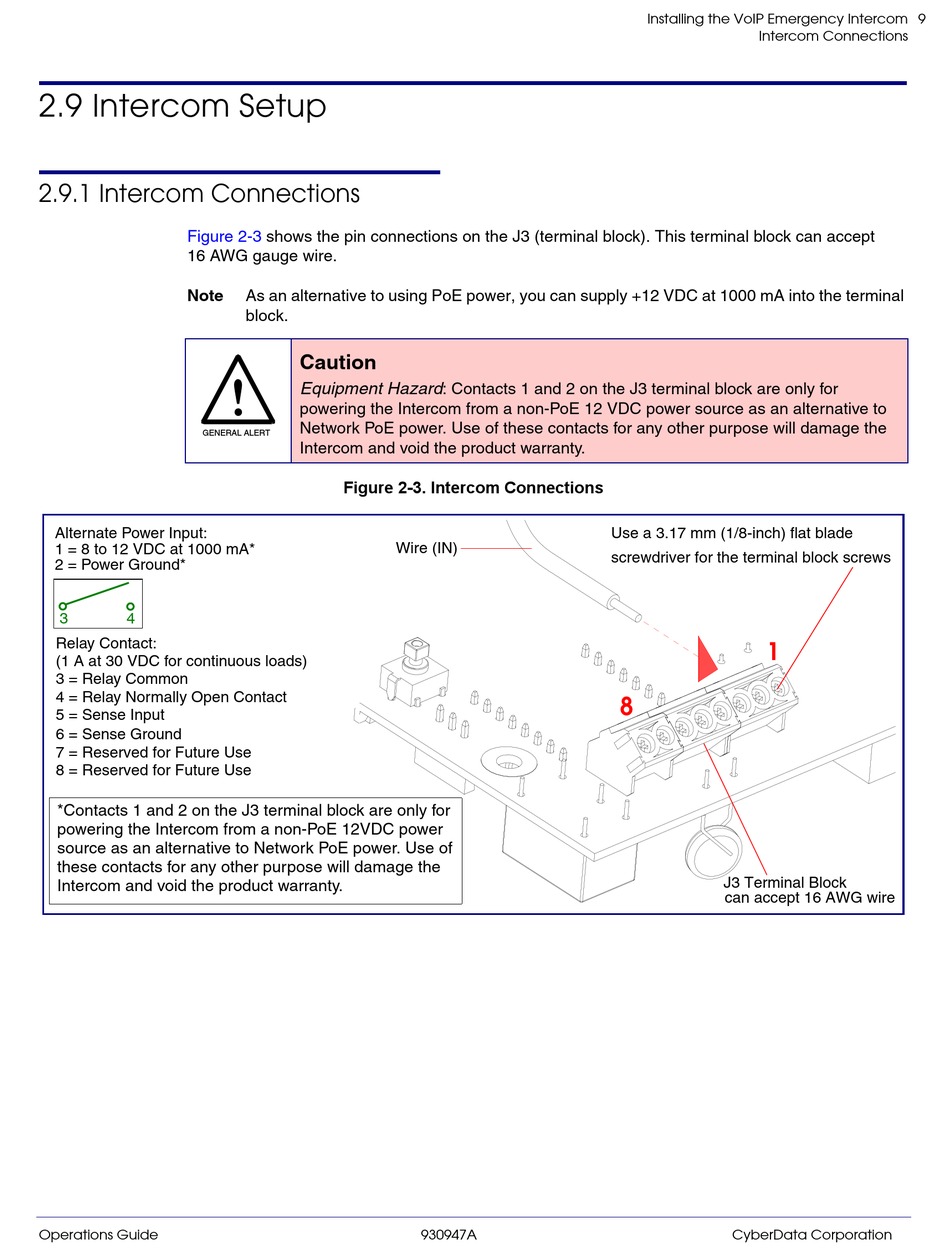 Installing the VoIP Emergency Intercom 9
Intercom Connections

2.9 Intercom Setup

2.9.1 Intercom Connections

Figure 2-3 shows the pin connections on the J3 (terminal block). This terminal block can accept 16 AWG gauge wire.

Note As an alternative to using PoE power, you can supply +12 VDC at 1000 mA into the terminal block.

GENERAL ALERT

Caution
Equipment Hazard: Contacts 1 and 2 on the J3 terminal block are only for powering the Intercom from a non-PoE 12 VDC power source as an alternative to Network PoE power. Use of these contacts for any other purpose will damage the Intercom and void the product warranty.

Figure 2-3. Intercom Connections

Alternate Power Input:
1 = 8 to 12 VDC at 1000 mA*
2 = Power Ground*

3 4

Relay Contact:
(1 A at 30 VDC for continuous loads)
3 = Relay Common
4 = Relay Normally Open Contact
5 = Sense Input
6 = Sense Ground
7 = Reserved for Future Use
8 = Reserved for Future Use

*Contacts 1 and 2 on the J3 terminal block are only for powering the Intercom from a non-PoE 12VDC power source as an alternative to Network PoE power. Use of these contacts for any other purpose will damage the Intercom and void the product warranty.

Wire (IN)

Use a 3.17 mm (1/8-inch) flat blade screwdriver for the terminal block screws

1

8

J3 Terminal Block
can accept 16 AWG wire

Operations Guide 930947A CyberData Corporation