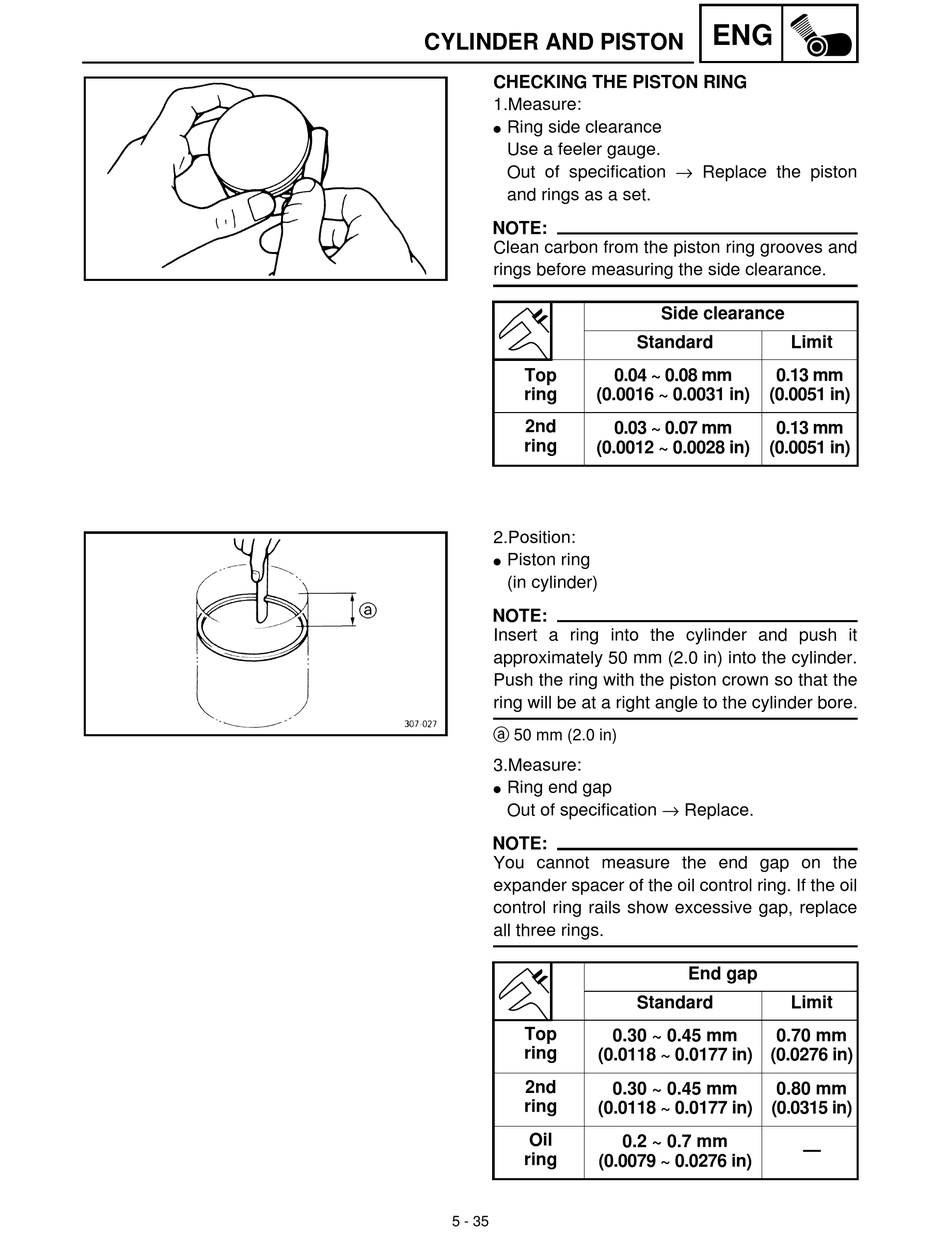 CYLINDER AND PISTON

ENG

CHECKING THE PISTON RING

1.Measure:

● Ring side clearance
Use a feeler gauge.
Out of specification → Replace the piston and rings as a set.

NOTE:

Clean carbon from the piston ring grooves and rings before measuring the side clearance.

| | Side clearance | |
|---|---|---|
| | Standard | Limit |
| Top ring | 0.04 ~ 0.08 mm (0.0016 ~ 0.0031 in) | 0.13 mm (0.0051 in) |
| 2nd ring | 0.03 ~ 0.07 mm (0.0012 ~ 0.0028 in) | 0.13 mm (0.0051 in) |

ⓐ

307-027

2.Position:

● Piston ring
(in cylinder)

NOTE:

Insert a ring into the cylinder and push it approximately 50 mm (2.0 in) into the cylinder. Push the ring with the piston crown so that the ring will be at a right angle to the cylinder bore.

ⓐ 50 mm (2.0 in)

3.Measure:

● Ring end gap
Out of specification → Replace.

NOTE:

You cannot measure the end gap on the expander spacer of the oil control ring. If the oil control ring rails show excessive gap, replace all three rings.

| | End gap | |
|---|---|---|
| | Standard | Limit |
| Top ring | 0.30 ~ 0.45 mm (0.0118 ~ 0.0177 in) | 0.70 mm (0.0276 in) |
| 2nd ring | 0.30 ~ 0.45 mm (0.0118 ~ 0.0177 in) | 0.80 mm (0.0315 in) |
| Oil ring | 0.2 ~ 0.7 mm (0.0079 ~ 0.0276 in) | — |

5 - 35